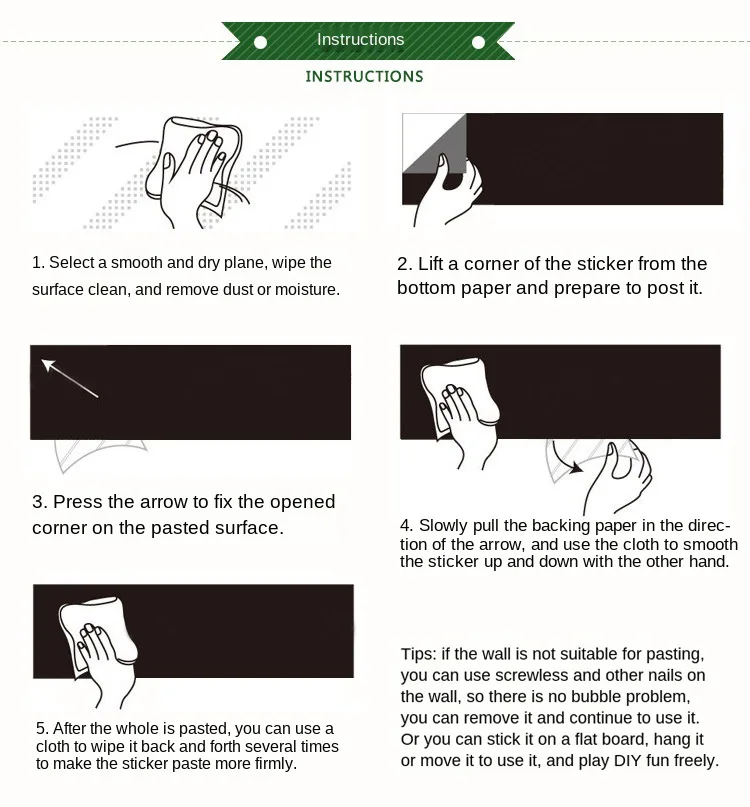 Instructions

INSTRUCTIONS

1. Select a smooth and dry plane, wipe the surface clean, and remove dust or moisture.

2. Lift a corner of the sticker from the bottom paper and prepare to post it.

3. Press the arrow to fix the opened corner on the pasted surface.

4. Slowly pull the backing paper in the direction of the arrow, and use the cloth to smooth the sticker up and down with the other hand.

5. After the whole is pasted, you can use a cloth to wipe it back and forth several times to make the sticker paste more firmly.

Tips: if the wall is not suitable for pasting, you can use screwless and other nails on the wall, so there is no bubble problem, you can remove it and continue to use it. Or you can stick it on a flat board, hang it or move it to use it, and play DIY fun freely.