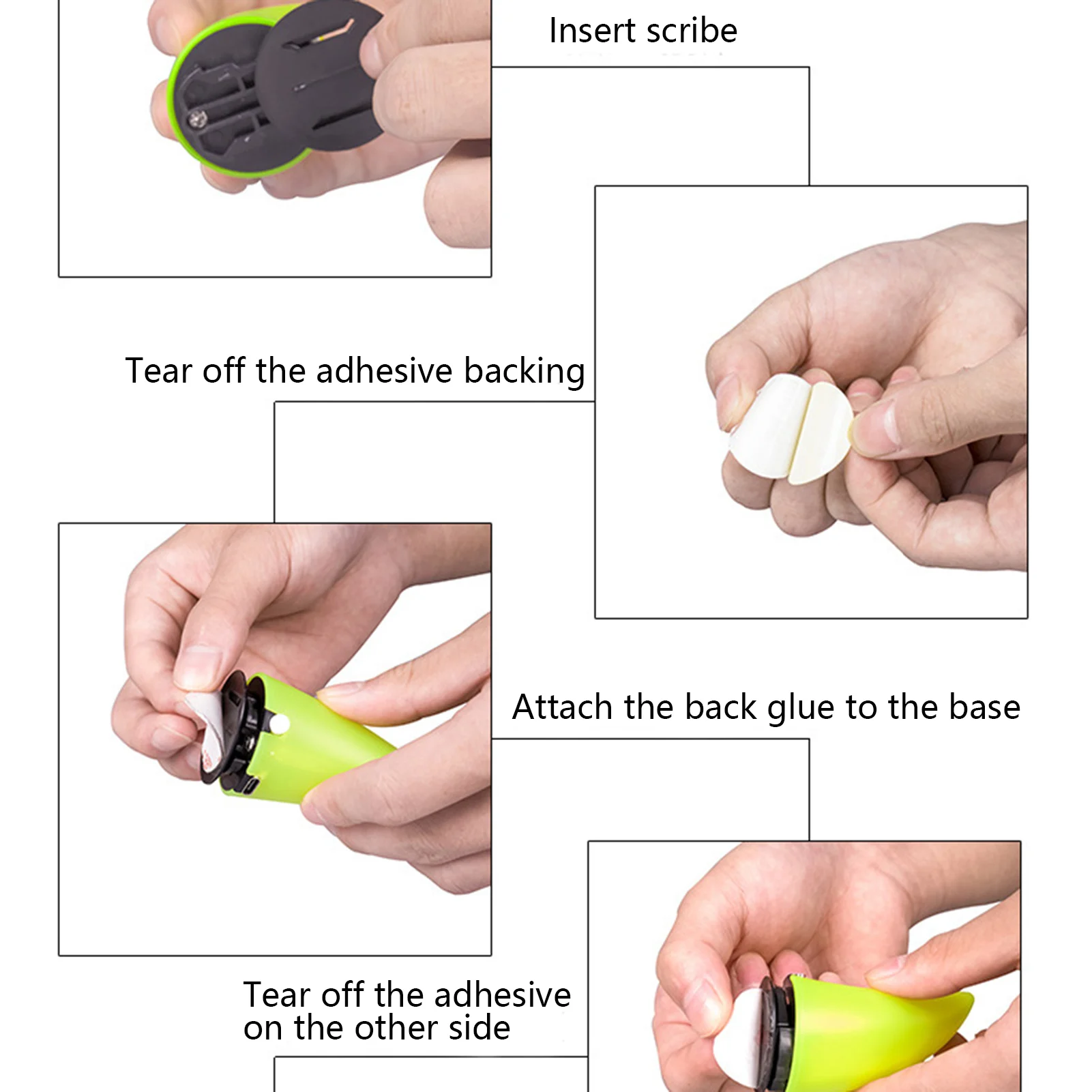 Insert scribe

Tear off the adhesive backing

Attach the back glue to the base

Tear off the adhesive on the other side