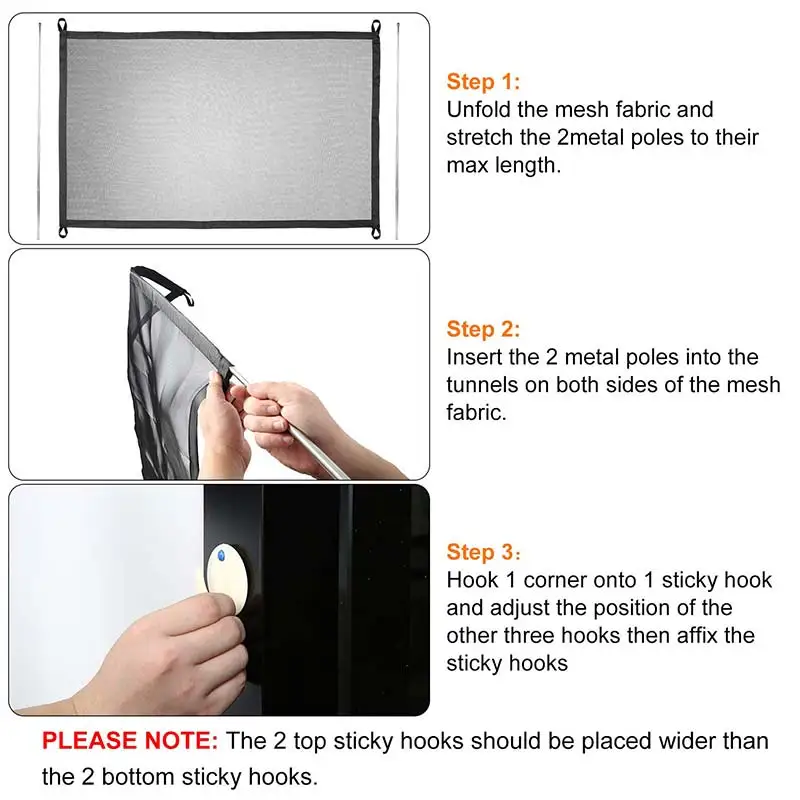 Step 1:
Unfold the mesh fabric and stretch the 2metal poles to their max length.

Step 2:
Insert the 2 metal poles into the tunnels on both sides of the mesh fabric.

Step 3:
Hook 1 corner onto 1 sticky hook and adjust the position of the other three hooks then affix the sticky hooks

PLEASE NOTE: The 2 top sticky hooks should be placed wider than the 2 bottom sticky hooks.