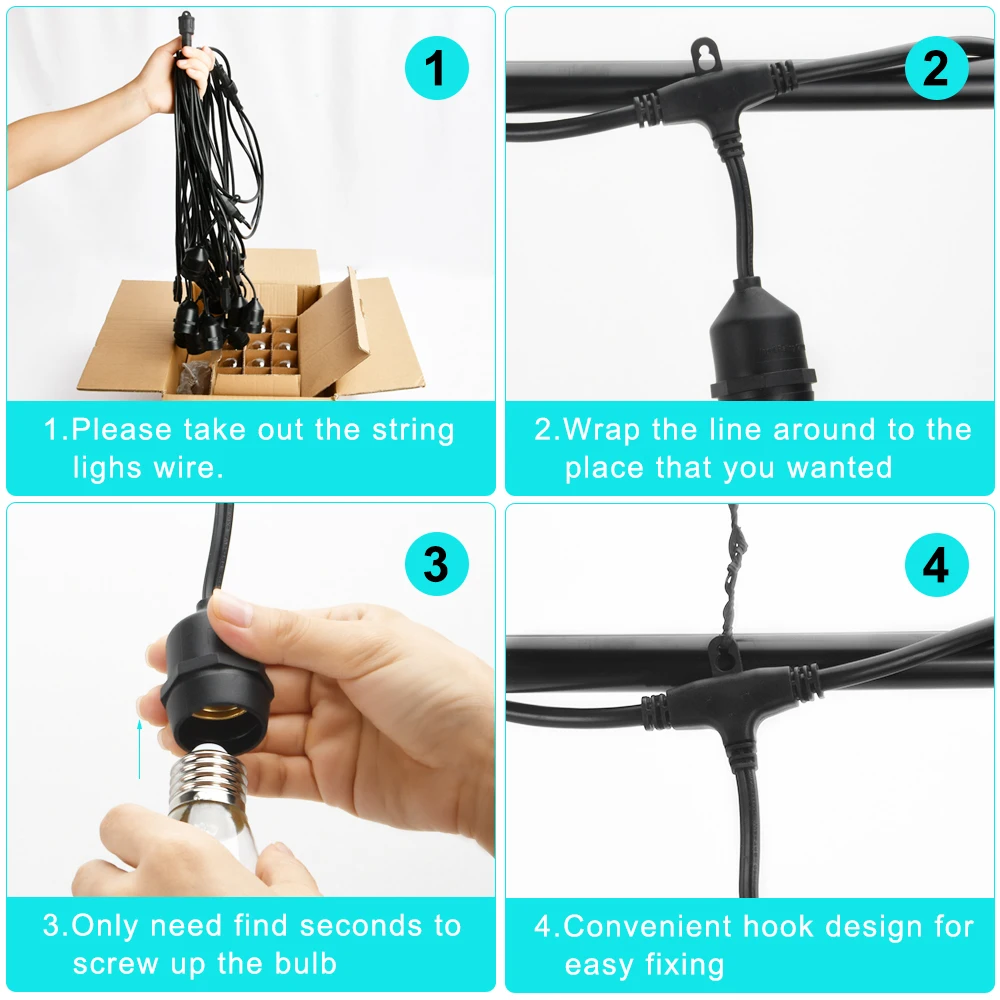 1

1.Please take out the string lighs wire.

2

2.Wrap the line around to the place that you wanted

3

3.Only need find seconds to screw up the bulb

4

4.Convenient hook design for easy fixing