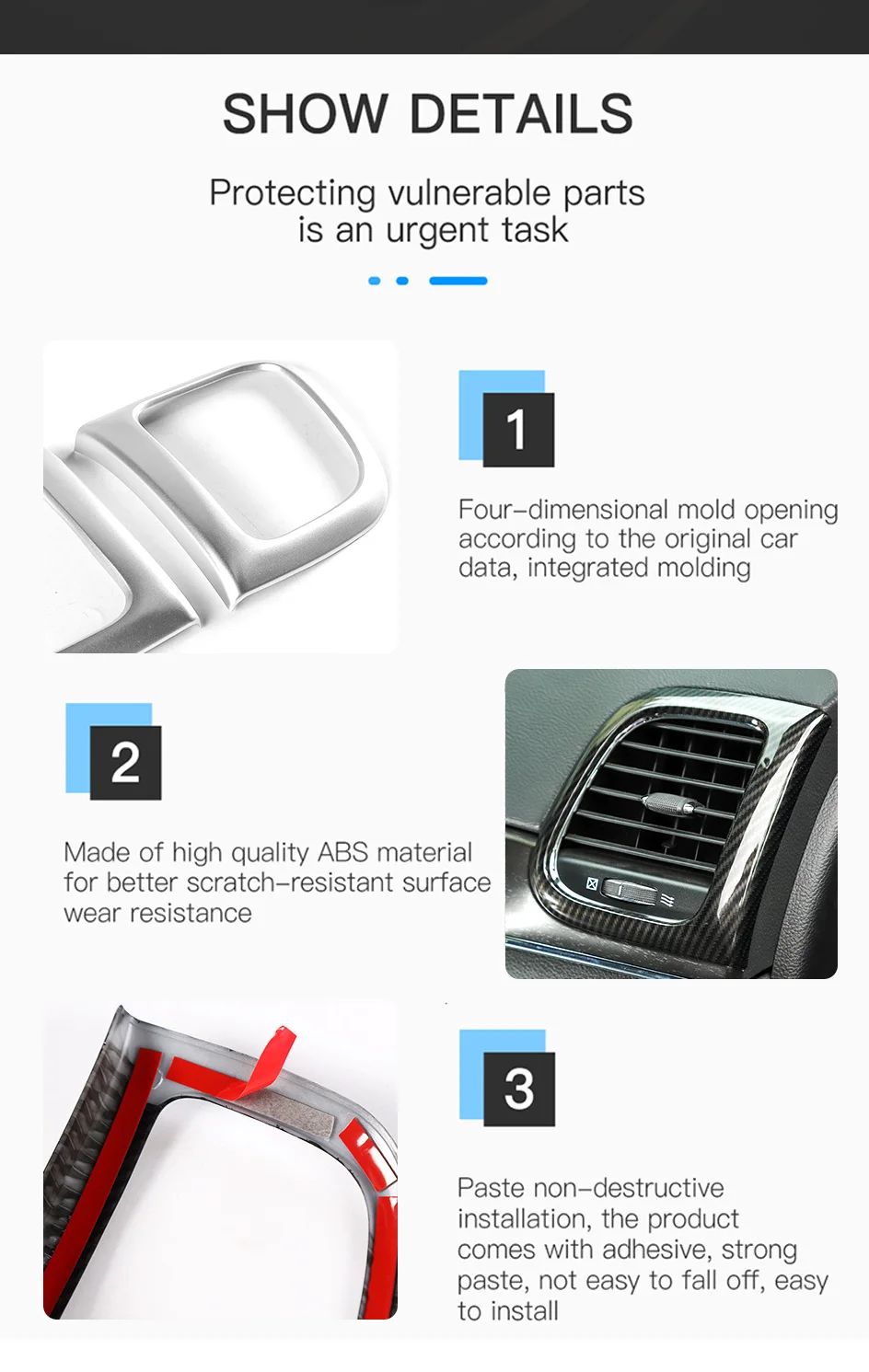 SHOW DETAILS

Protecting vulnerable parts is an urgent task

1

Four-dimensional mold opening according to the original car data, integrated molding

2

Made of high quality ABS material for better scratch-resistant surface wear resistance

3

Paste non-destructive installation, the product comes with adhesive, strong paste, not easy to fall off, easy to install