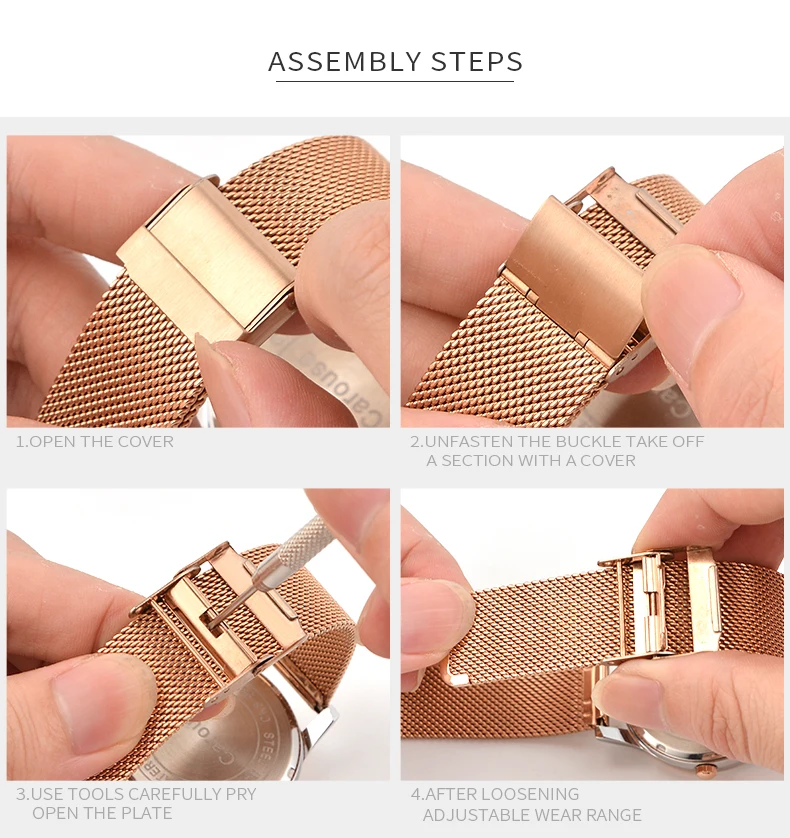 ASSEMBLY STEPS

1.OPEN THE COVER

2.UNFASTEN THE BUCKLE TAKE OFF A SECTION WITH A COVER

3.USE TOOLS CAREFULLY PRY OPEN THE PLATE

4.AFTER LOOSENING ADJUSTABLE WEAR RANGE