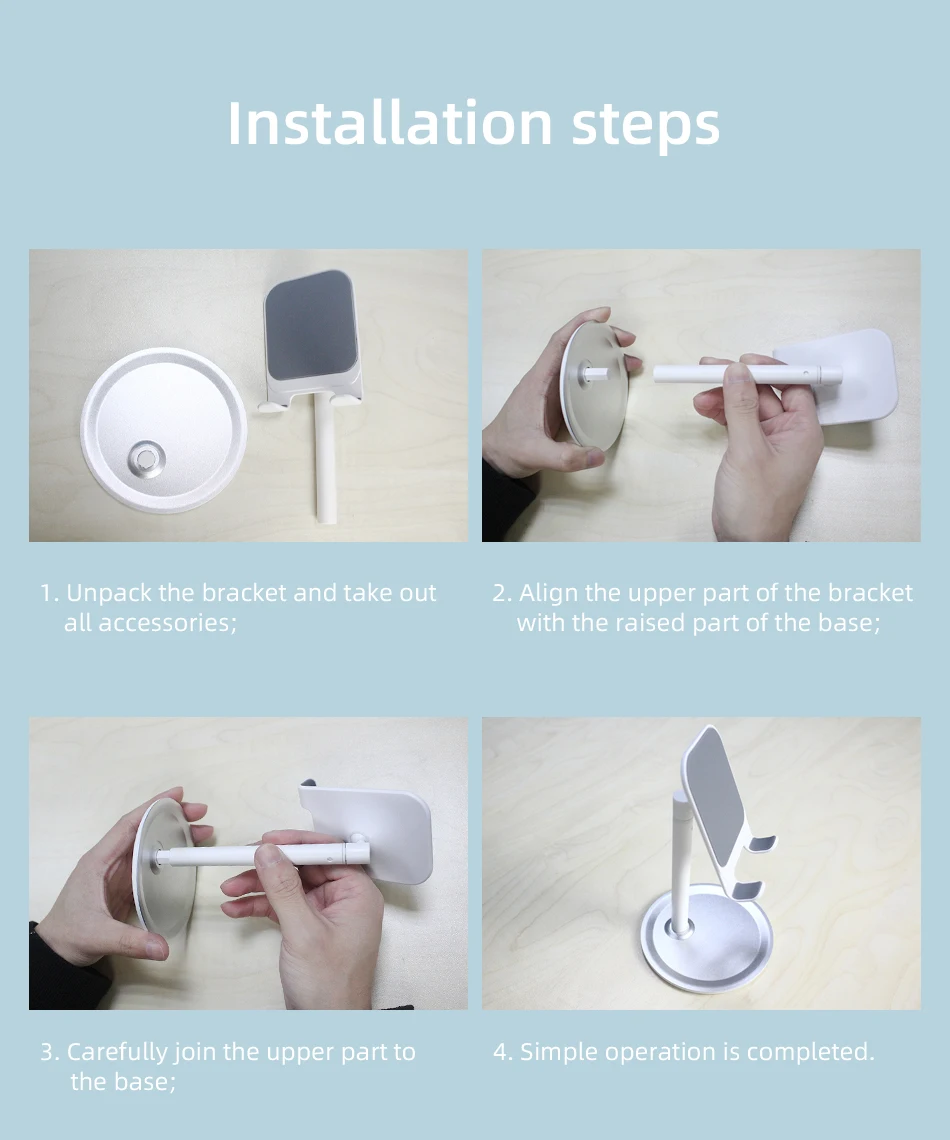 Installation steps

1. Unpack the bracket and take out all accessories;

2. Align the upper part of the bracket with the raised part of the base;

3. Carefully join the upper part to the base;

4. Simple operation is completed.