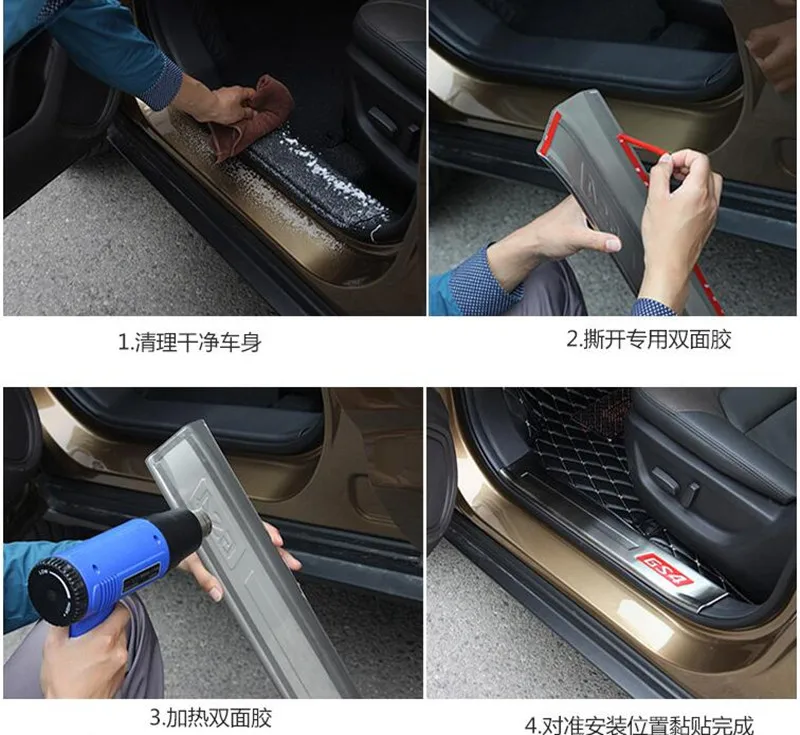 1.清理干净车身

2.撕开专用双面胶

3.加热双面胶

GS4

4.对准安装位置黏贴完成