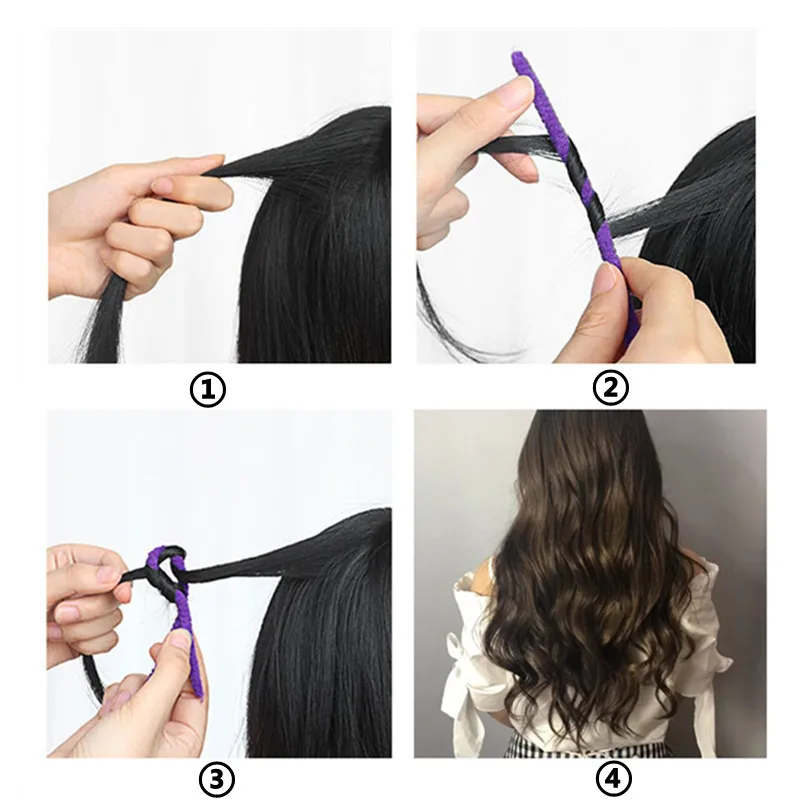 ①

②

③

④