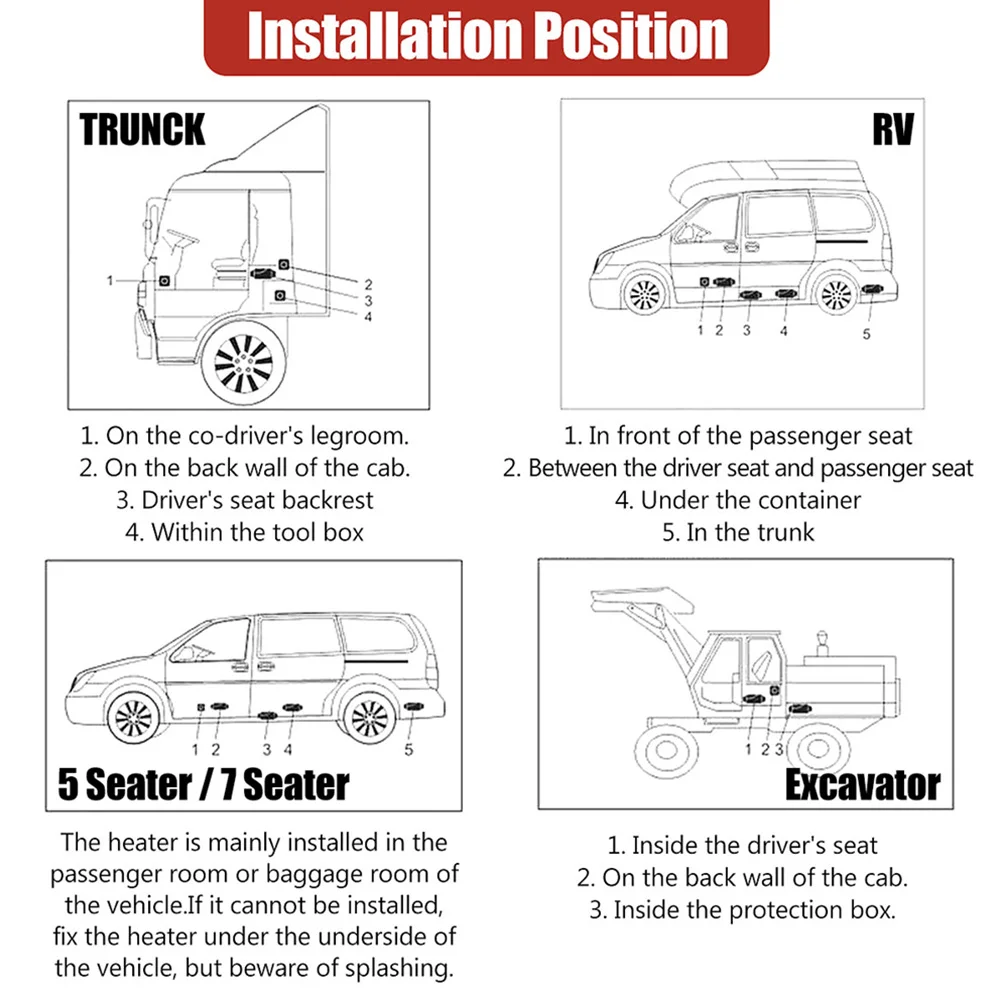 Installation Position

TRUNCK

1
2
3
4

1. On the co-driver's legroom.
2. On the back wall of the cab.
3. Driver's seat backrest
4. Within the tool box

RV

1 2 3 4 5

1. In front of the passenger seat
2. Between the driver seat and passenger seat
4. Under the container
5. In the trunk

1 2 3 4 5

5 Seater / 7 Seater

The heater is mainly installed in the passenger room or baggage room of the vehicle.If it cannot be installed, fix the heater under the underside of the vehicle, but beware of splashing.

1 2 3

Excavator

1. Inside the driver's seat
2. On the back wall of the cab.
3. Inside the protection box.