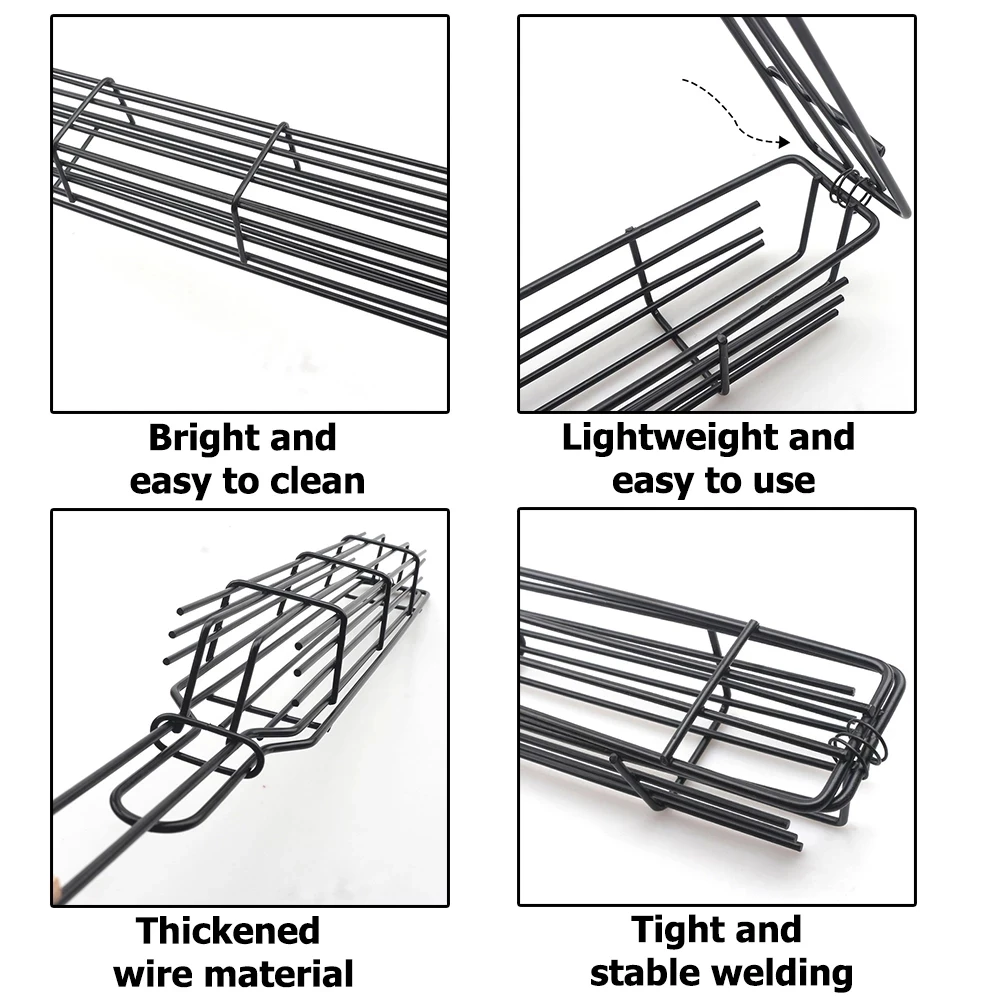 Bright and easy to clean

Lightweight and easy to use

Thickened wire material

Tight and stable welding