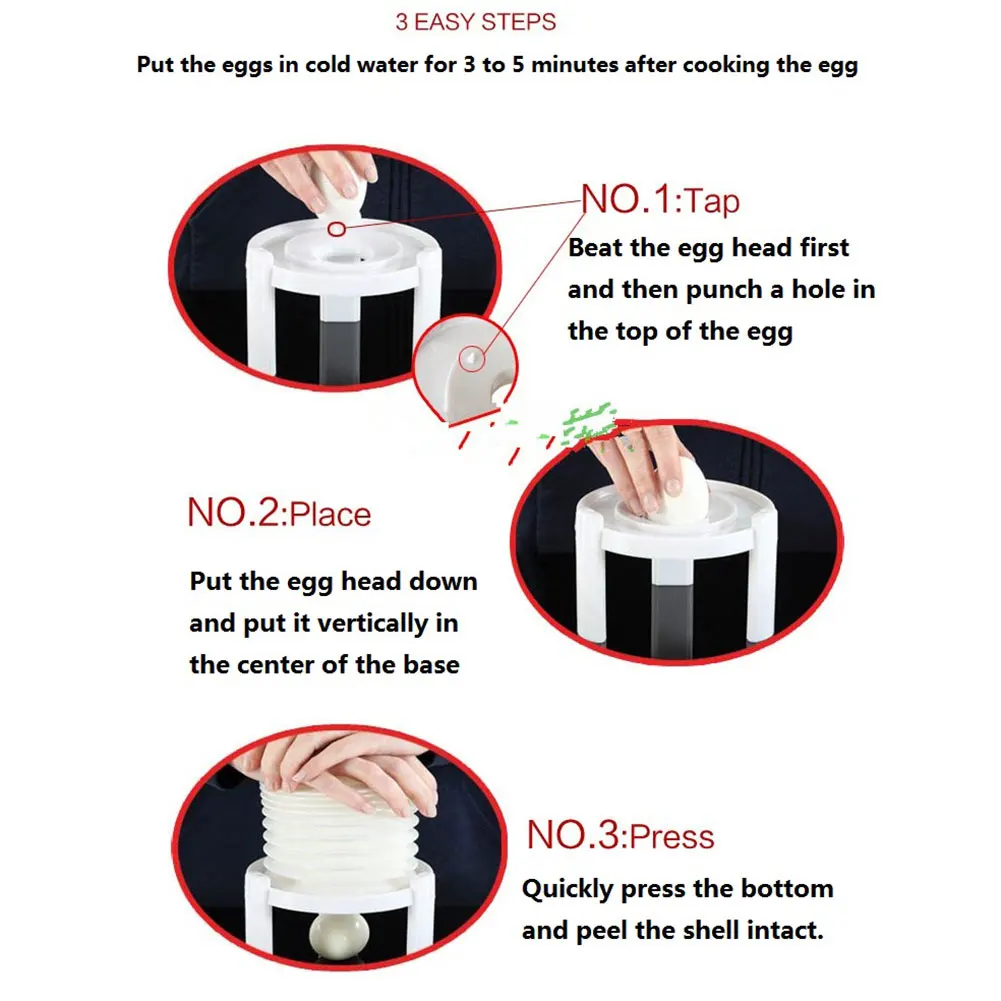 3 EASY STEPS

Put the eggs in cold water for 3 to 5 minutes after cooking the egg

NO.1:Tap

Beat the egg head first and then punch a hole in the top of the egg

NO.2:Place

Put the egg head down and put it vertically in the center of the base

NO.3:Press

Quickly press the bottom and peel the shell intact.