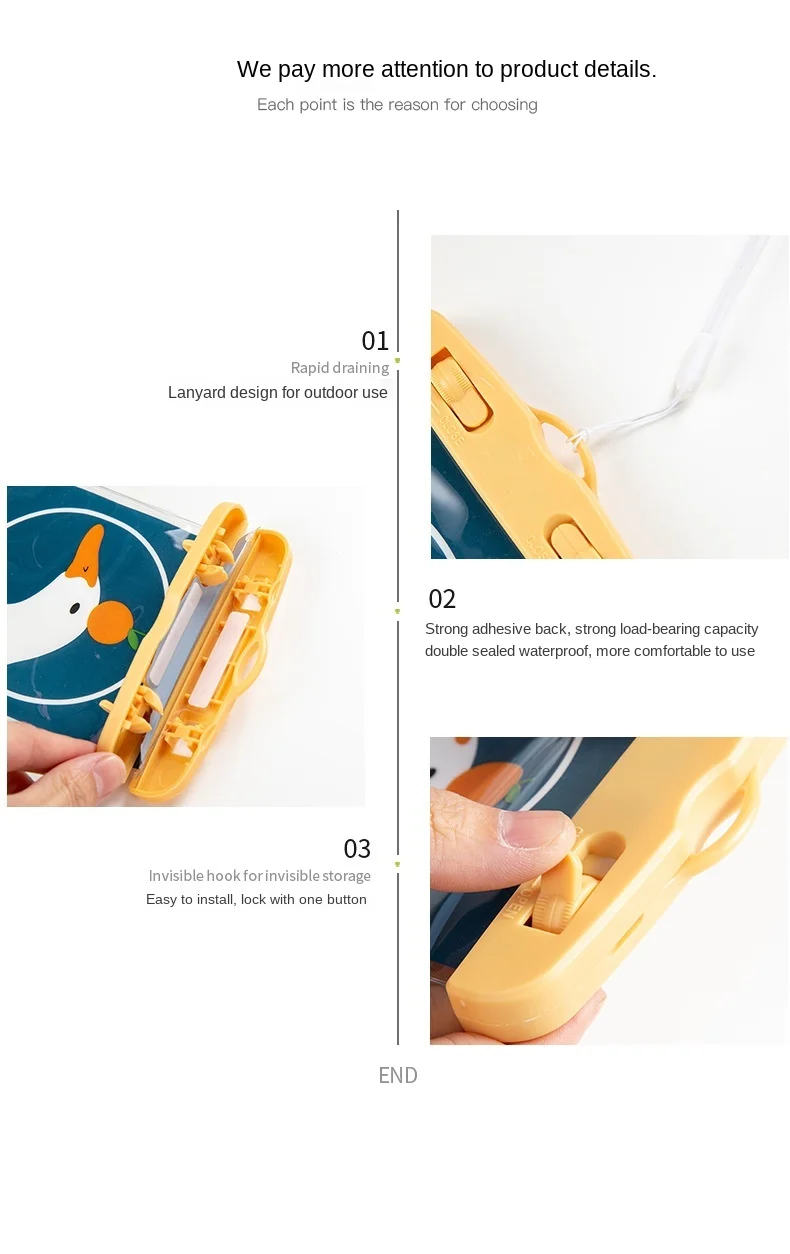 We pay more attention to product details.
Each point is the reason for choosing

01
Rapid draining
Lanyard design for outdoor use

02
Strong adhesive back, strong load-bearing capacity
double sealed waterproof, more comfortable to use

03
Invisible hook for invisible storage
Easy to install, lock with one button

END