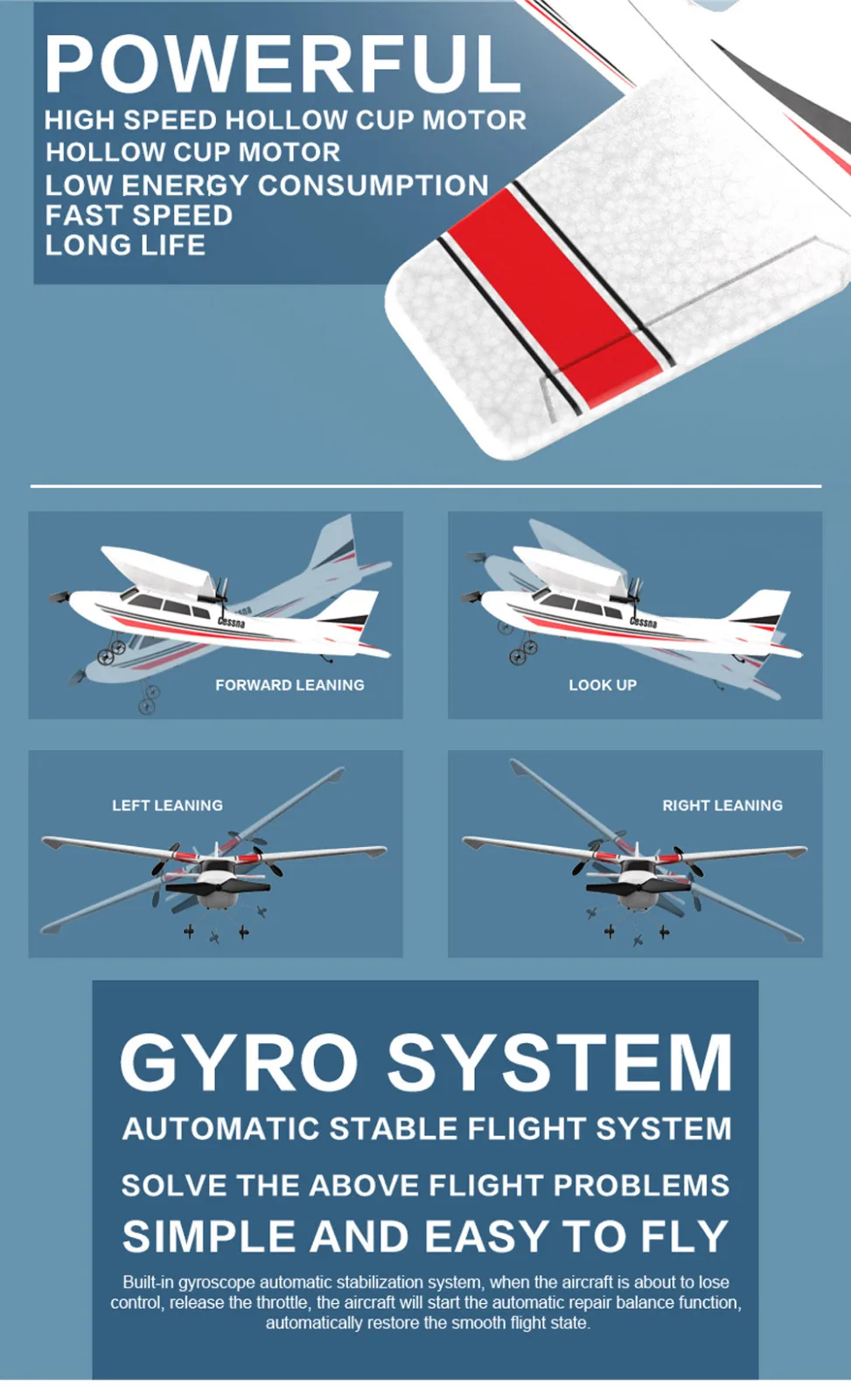 POWERFUL
HIGH SPEED HOLLOW CUP MOTOR
HOLLOW CUP MOTOR
LOW ENERGY CONSUMPTION
FAST SPEED
LONG LIFE

Cessna
FORWARD LEANING

Cessna
LOOK UP

LEFT LEANING

RIGHT LEANING

GYRO SYSTEM
AUTOMATIC STABLE FLIGHT SYSTEM
SOLVE THE ABOVE FLIGHT PROBLEMS
SIMPLE AND EASY TO FLY

Built-in gyroscope automatic stabilization system, when the aircraft is about to lose control, release the throttle, the aircraft will start the automatic repair balance function, automatically restore the smooth flight state.