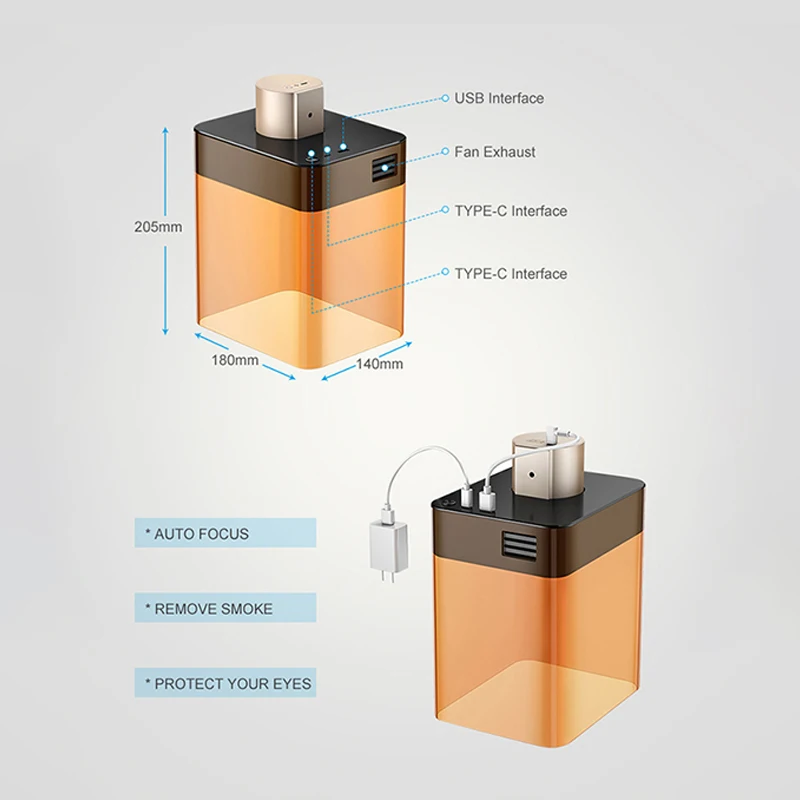 USB Interface
Fan Exhaust
TYPE-C Interface
TYPE-C Interface
205mm
180mm
140mm

* AUTO FOCUS

* REMOVE SMOKE

* PROTECT YOUR EYES