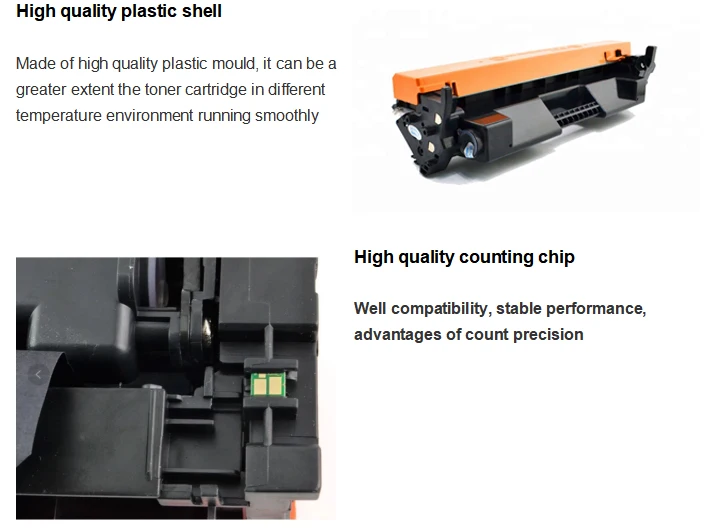 High quality plastic shell

Made of high quality plastic mould, it can be a greater extent the toner cartridge in different temperature environment running smoothly

High quality counting chip

Well compatibility, stable performance, advantages of count precision