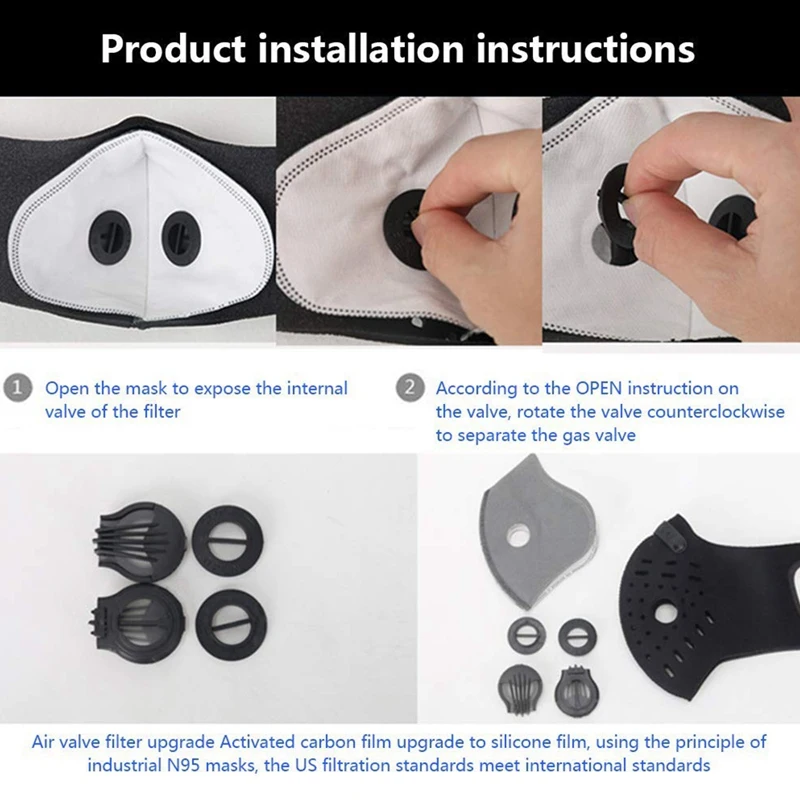 Product installation instructions

1 Open the mask to expose the internal valve of the filter

2 According to the OPEN instruction on the valve, rotate the valve counterclockwise to separate the gas valve

Air valve filter upgrade Activated carbon film upgrade to silicone film, using the principle of industrial N95 masks, the US filtration standards meet international standards