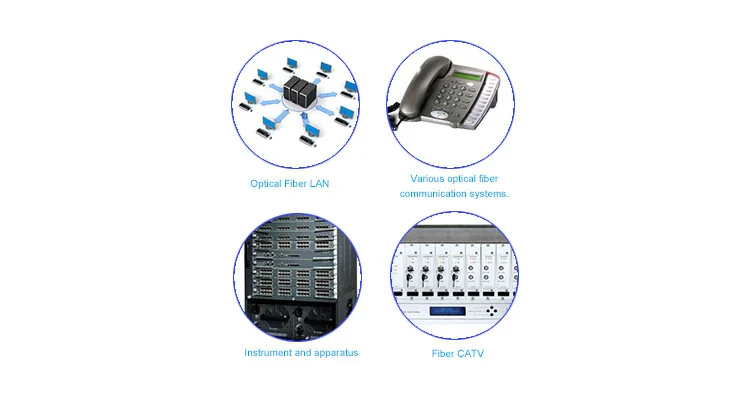 Optical Fiber LAN

Various optical fiber communication systems.

Instrument and apparatus

Fiber CATV