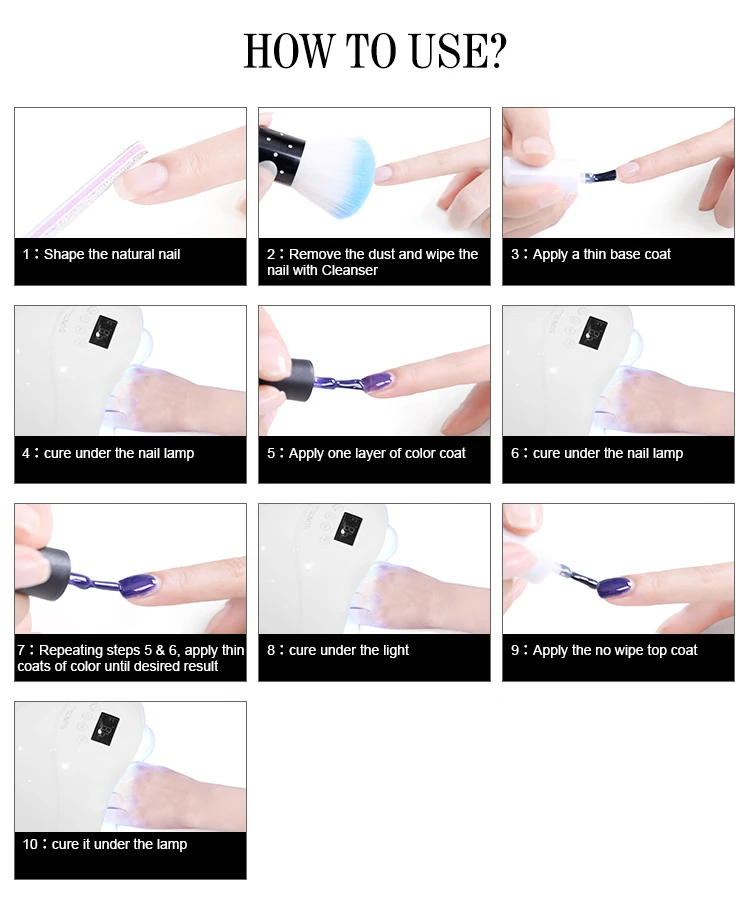 HOW TO USE?

1：Shape the natural nail

2：Remove the dust and wipe the nail with Cleanser

3：Apply a thin base coat

4：cure under the nail lamp

5：Apply one layer of color coat

6：cure under the nail lamp

7：Repeating steps 5 & 6, apply thin coats of color until desired result

8：cure under the light

9：Apply the no wipe top coat

10：cure it under the lamp