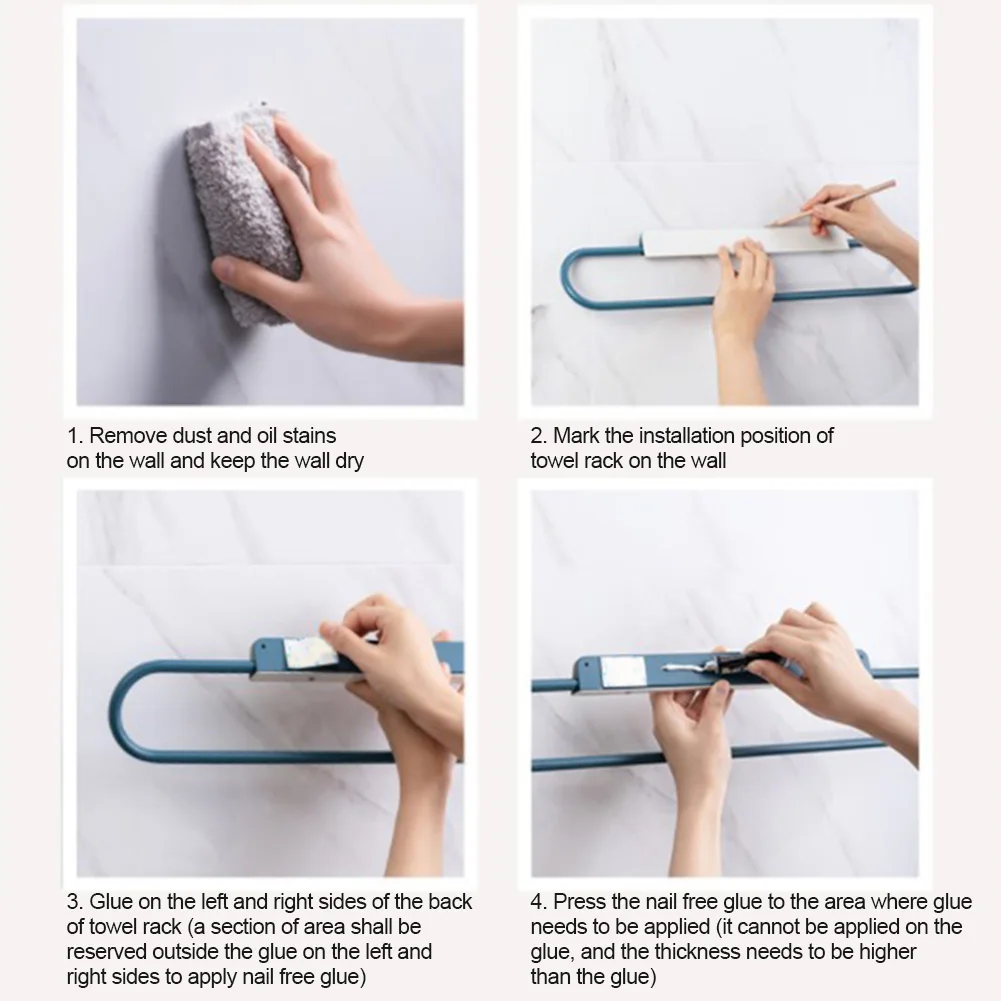 1. Remove dust and oil stains on the wall and keep the wall dry

2. Mark the installation position of towel rack on the wall

3. Glue on the left and right sides of the back of towel rack (a section of area shall be reserved outside the glue on the left and right sides to apply nail free glue)

4. Press the nail free glue to the area where glue needs to be applied (it cannot be applied on the glue, and the thickness needs to be higher than the glue)