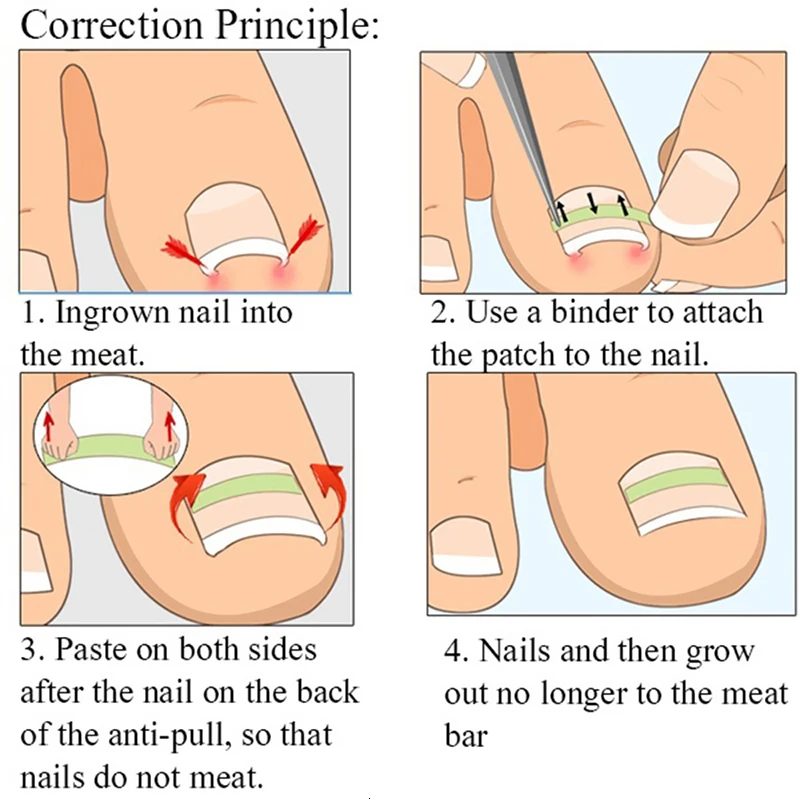 Correction Principle:

1. Ingrown nail into the meat.

2. Use a binder to attach the patch to the nail.

3. Paste on both sides after the nail on the back of the anti-pull, so that nails do not meat.

4. Nails and then grow out no longer to the meat bar