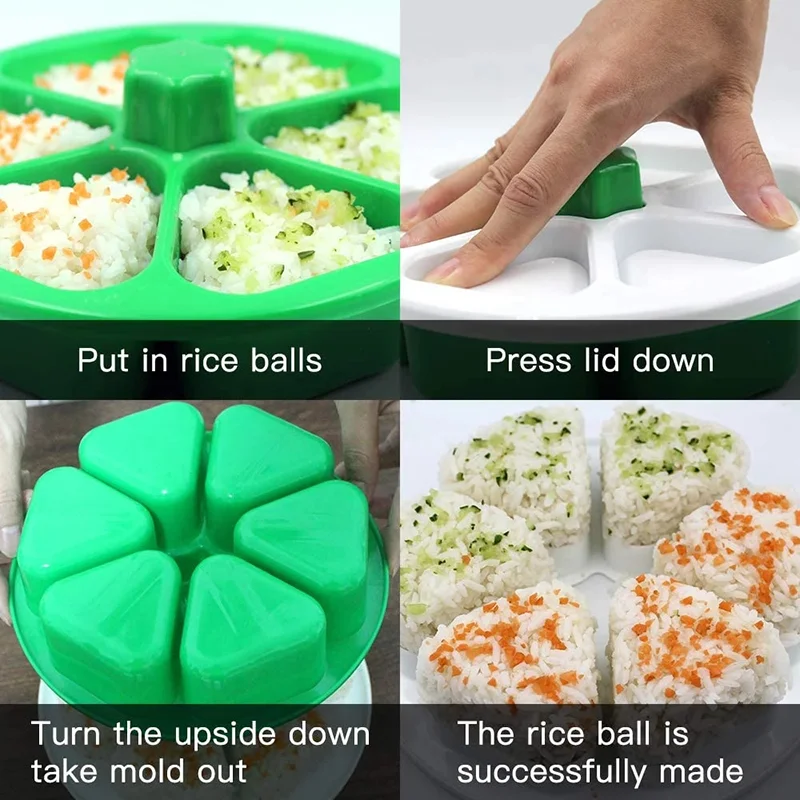 Put in rice balls

Press lid down

Turn the upside down take mold out

The rice ball is successfully made