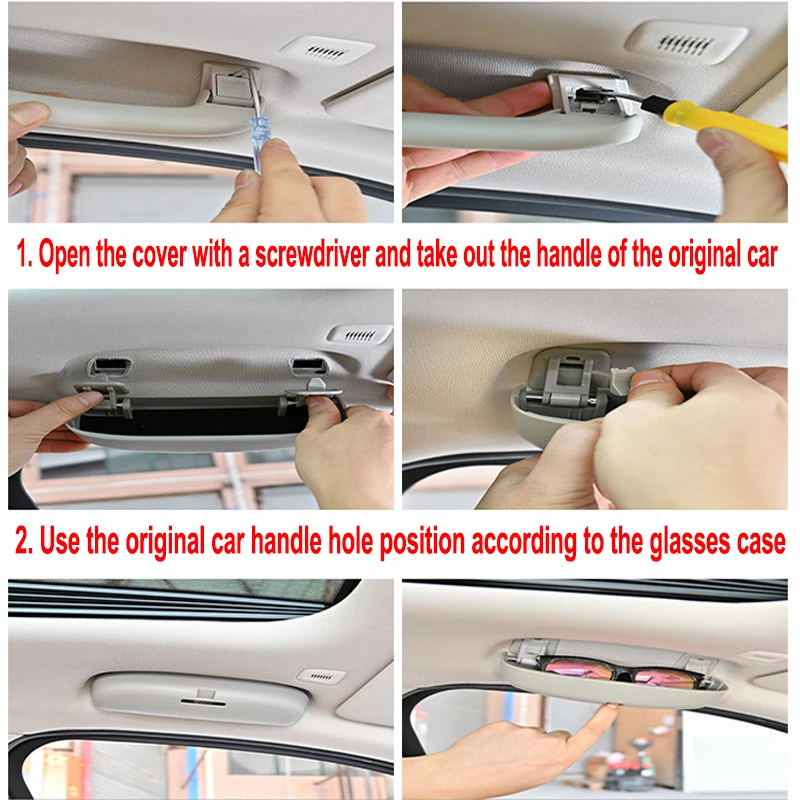 1. Open the cover with a screwdriver and take out the handle of the original car

2. Use the original car handle hole position according to the glasses case