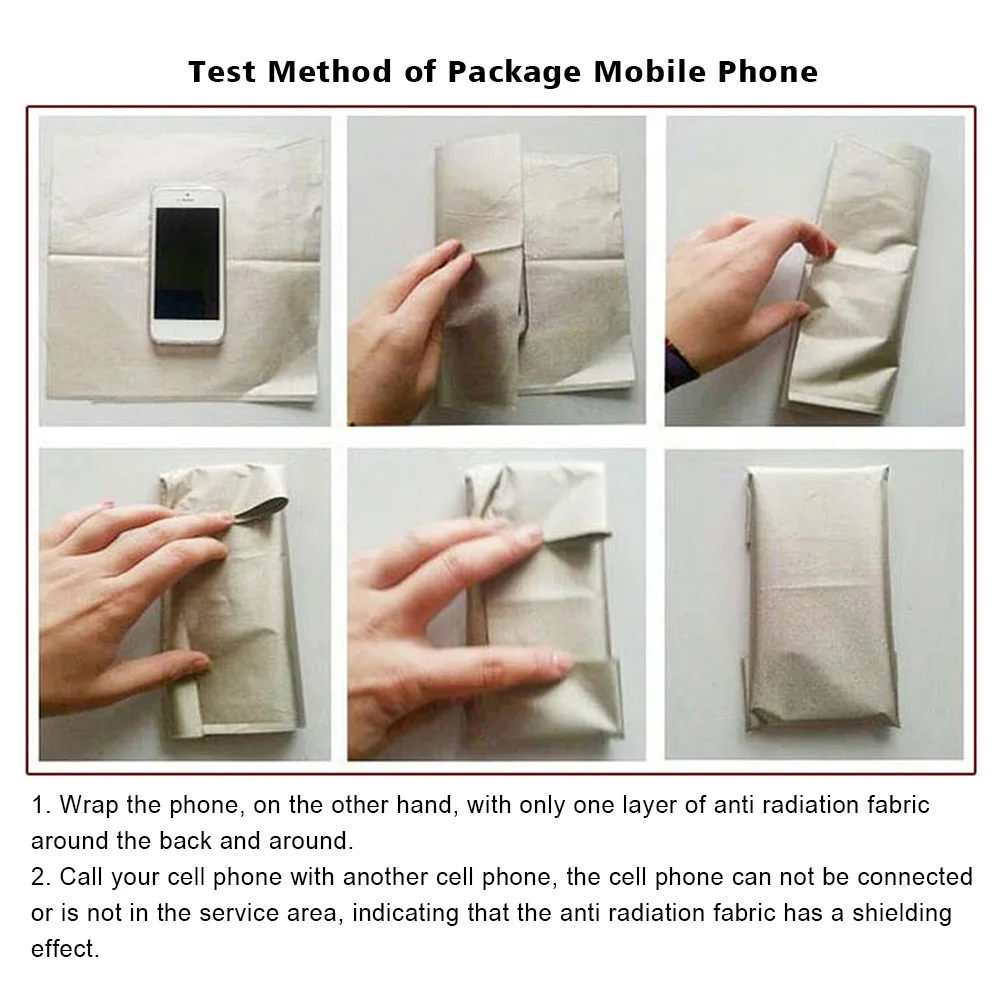 Test Method of Package Mobile Phone

1. Wrap the phone, on the other hand, with only one layer of anti radiation fabric around the back and around.
2. Call your cell phone with another cell phone, the cell phone can not be connected or is not in the service area, indicating that the anti radiation fabric has a shielding effect.