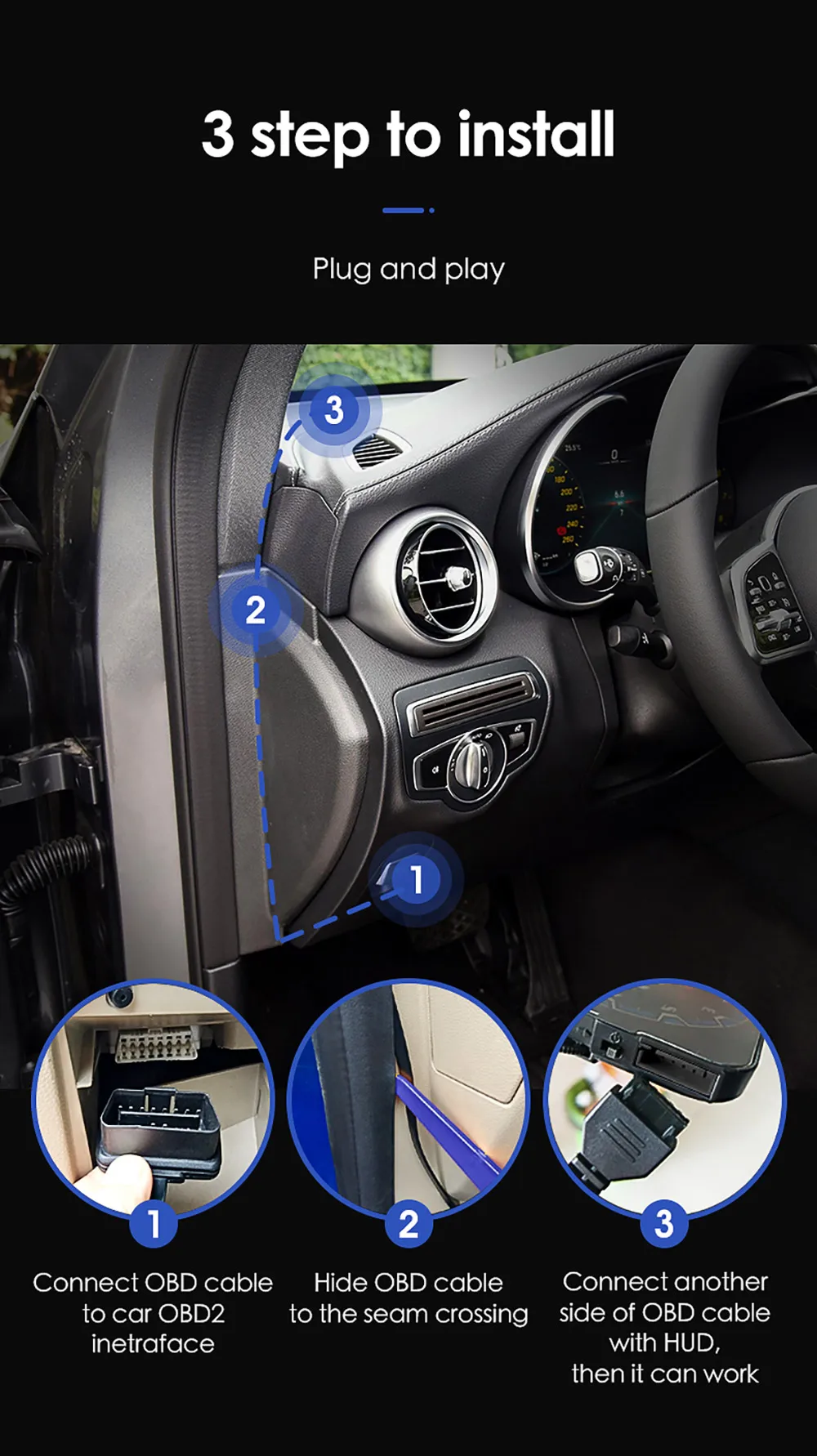 3 step to install

Plug and play

3

2

1

1

Connect OBD cable to car OBD2 inetraface

2

Hide OBD cable to the seam crossing

3

Connect another side of OBD cable with HUD, then it can work