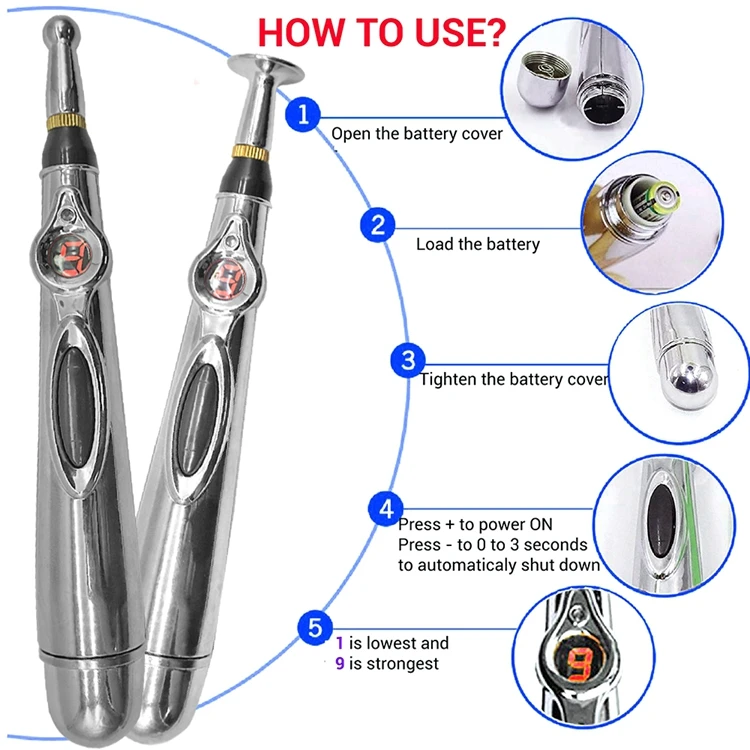 HOW TO USE?

1 Open the battery cover

2 Load the battery

3 Tighten the battery cover

4 Press + to power ON
Press - to 0 to 3 seconds
to automaticaly shut down

5 1 is lowest and
9 is strongest

9