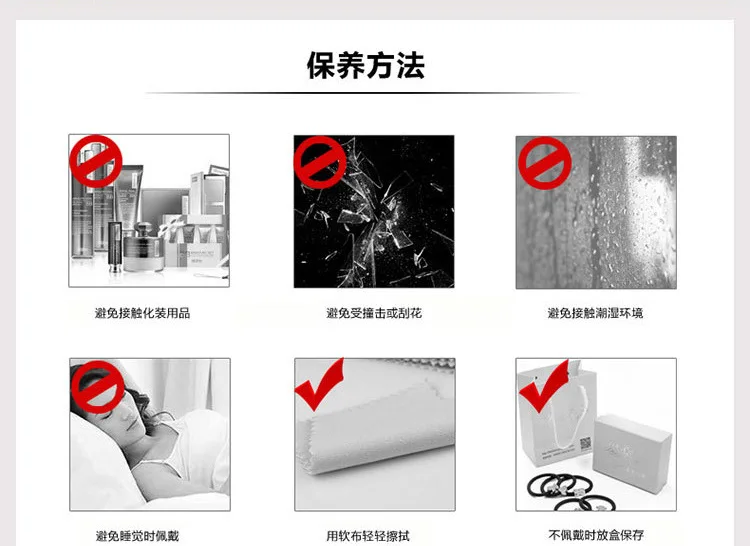 保养方法

避免接触化装用品

避免受撞击或刮花

避免接触潮湿环境

避免睡觉时佩戴

用软布轻轻擦拭

不佩戴时放盒保存