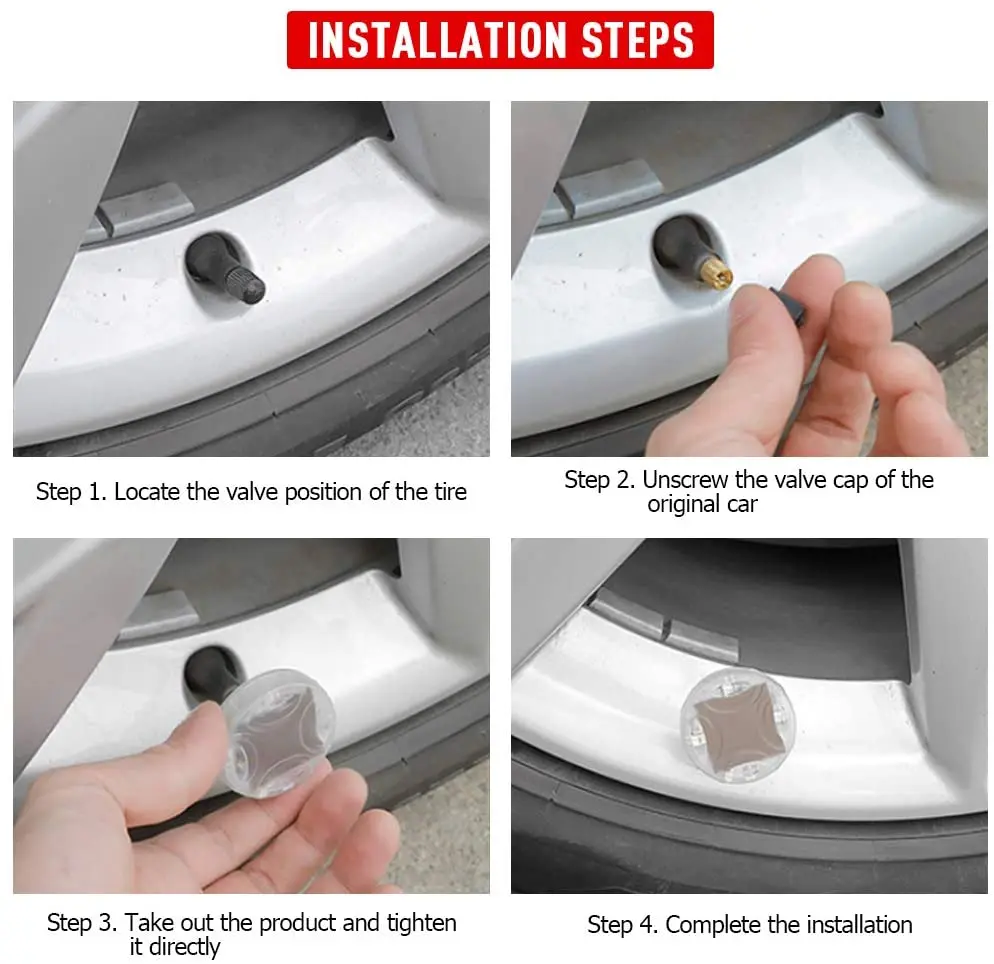 INSTALLATION STEPS

Step 1. Locate the valve position of the tire

Step 2. Unscrew the valve cap of the original car

Step 3. Take out the product and tighten it directly

Step 4. Complete the installation