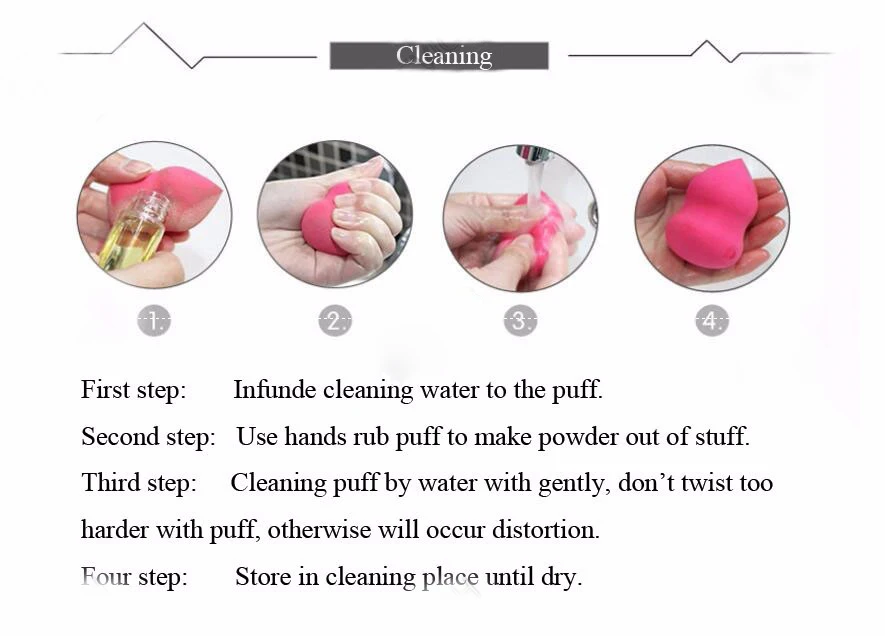 Cleaning

1.

2.

3.

4.

First step: Infunde cleaning water to the puff.

Second step: Use hands rub puff to make powder out of stuff.

Third step: Cleaning puff by water with gently, don't twist too harder with puff, otherwise will occur distortion.

Four step: Store in cleaning place until dry.