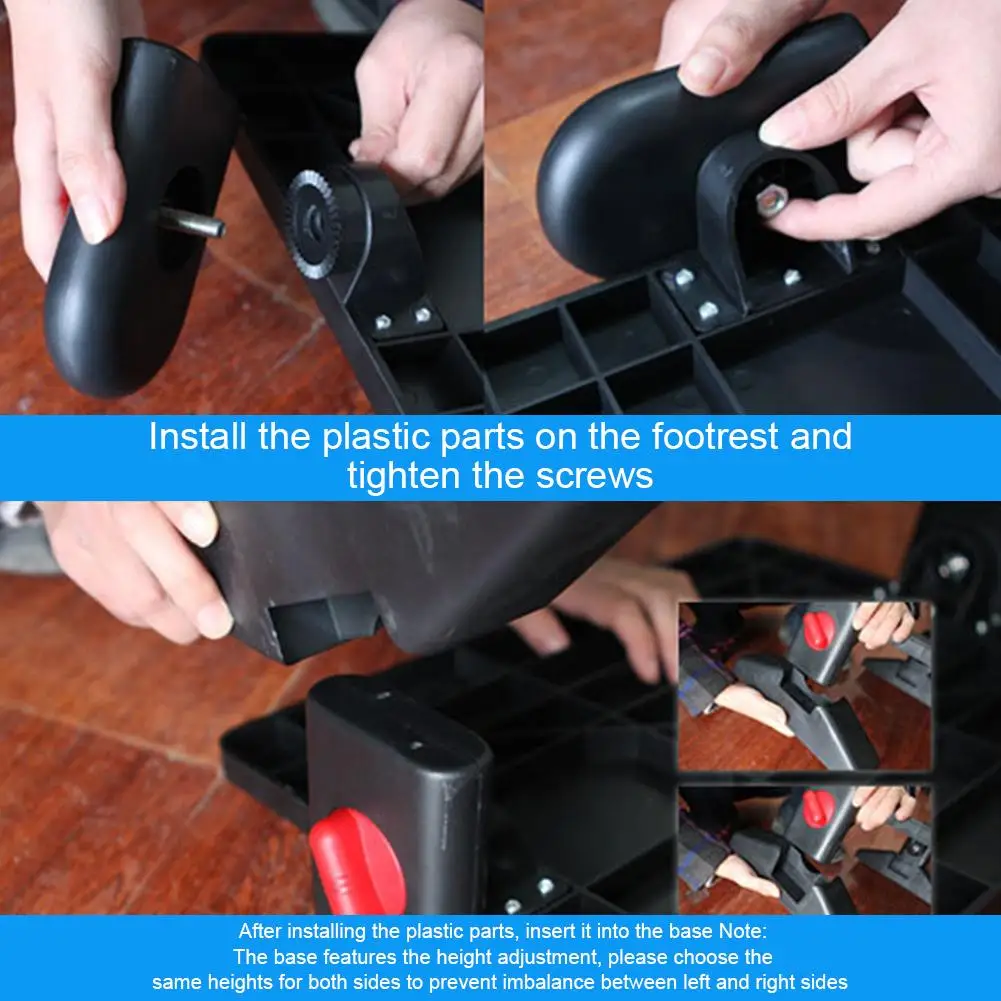 Install the plastic parts on the footrest and tighten the screws

After installing the plastic parts, insert it into the base Note:
The base features the height adjustment, please choose the same heights for both sides to prevent imbalance between left and right sides