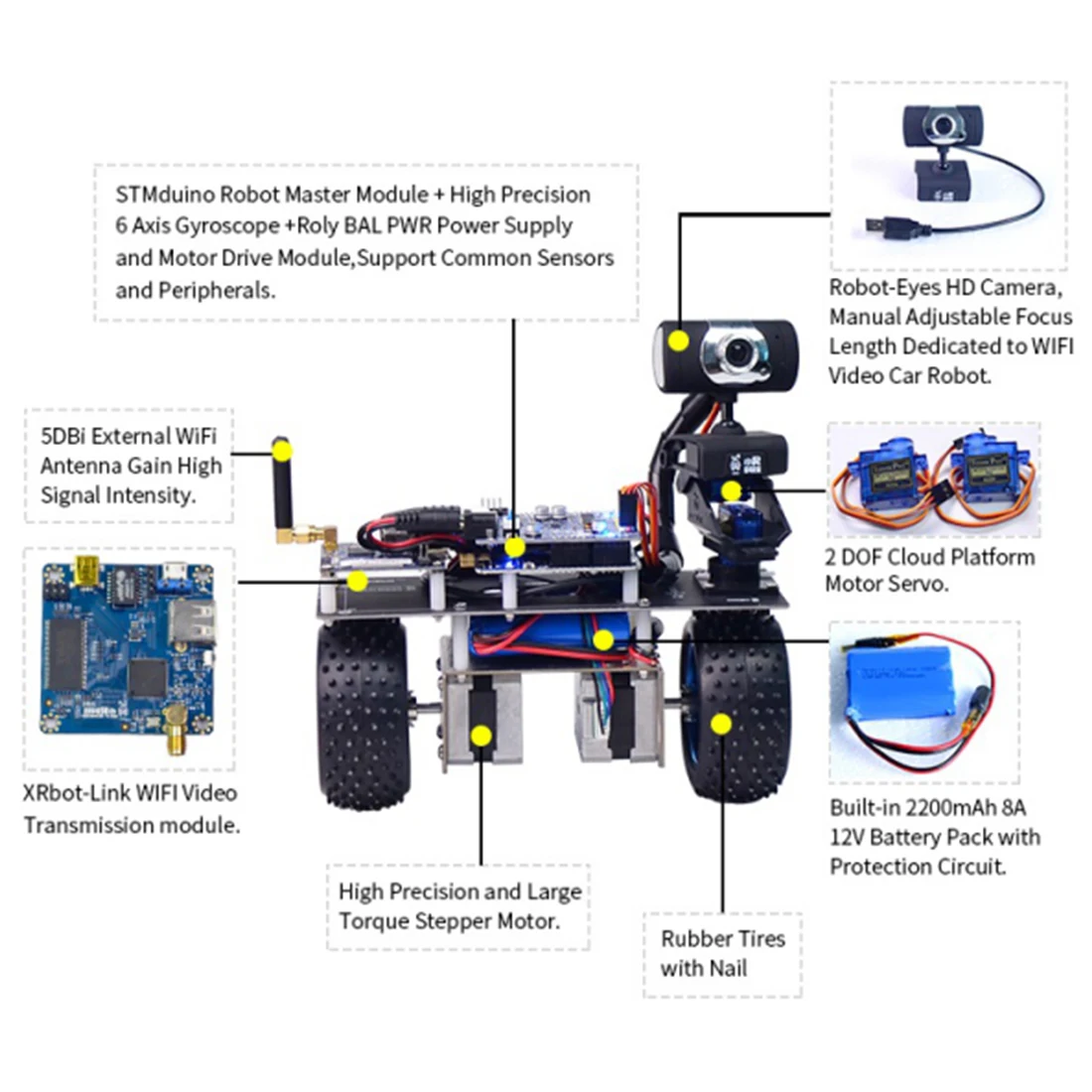 STMduino Robot Master Module + High Precision 6 Axis Gyroscope +Roly BAL PWR Power Supply and Motor Drive Module,Support Common Sensors and Peripherals.

Robot-Eyes HD Camera, Manual Adjustable Focus Length Dedicated to WIFI Video Car Robot.

5DBi External WiFi Antenna Gain High Signal Intensity.

2 DOF Cloud Platform Motor Servo.

XRbot-Link WIFI Video Transmission module.

Built-in 2200mAh 8A 12V Battery Pack with Protection Circuit.

High Precision and Large Torque Stepper Motor.

Rubber Tires with Nail