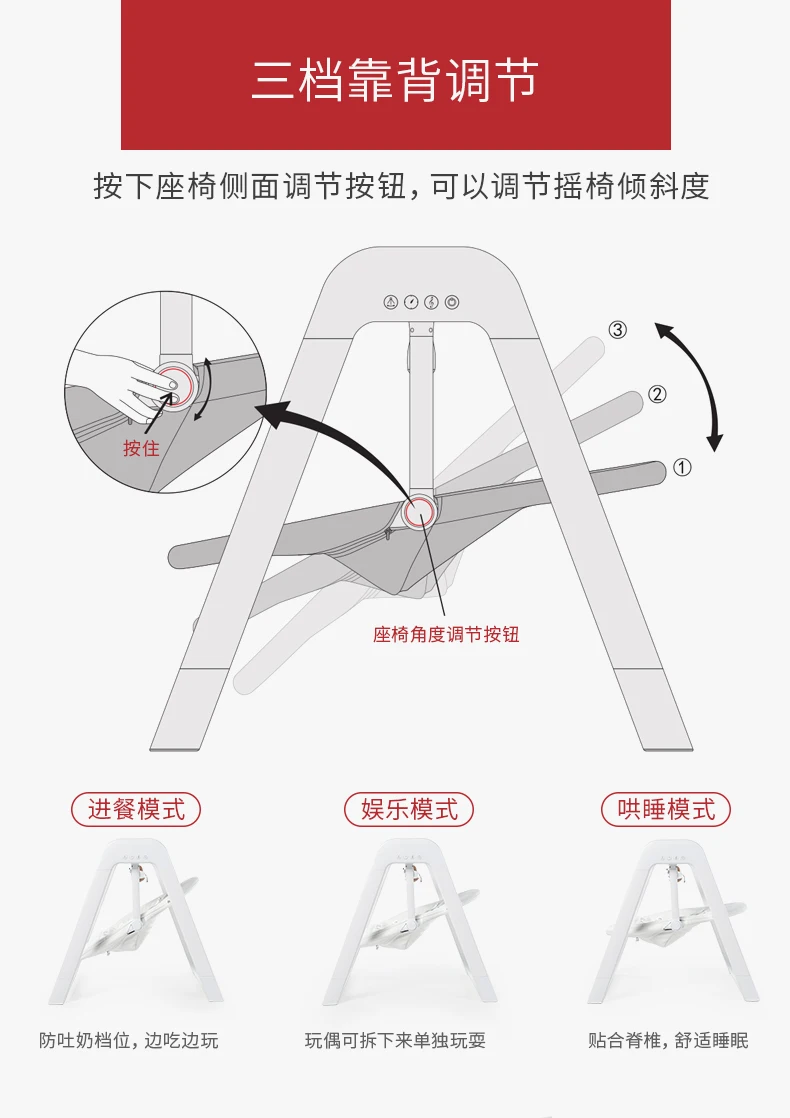 三档靠背调节

按下座椅侧面调节按钮，可以调节摇椅倾斜度

按住

③

②

①

座椅角度调节按钮

进餐模式

娱乐模式

哄睡模式

防吐奶档位，边吃边玩

玩偶可拆下来单独玩耍

贴合脊椎，舒适睡眠