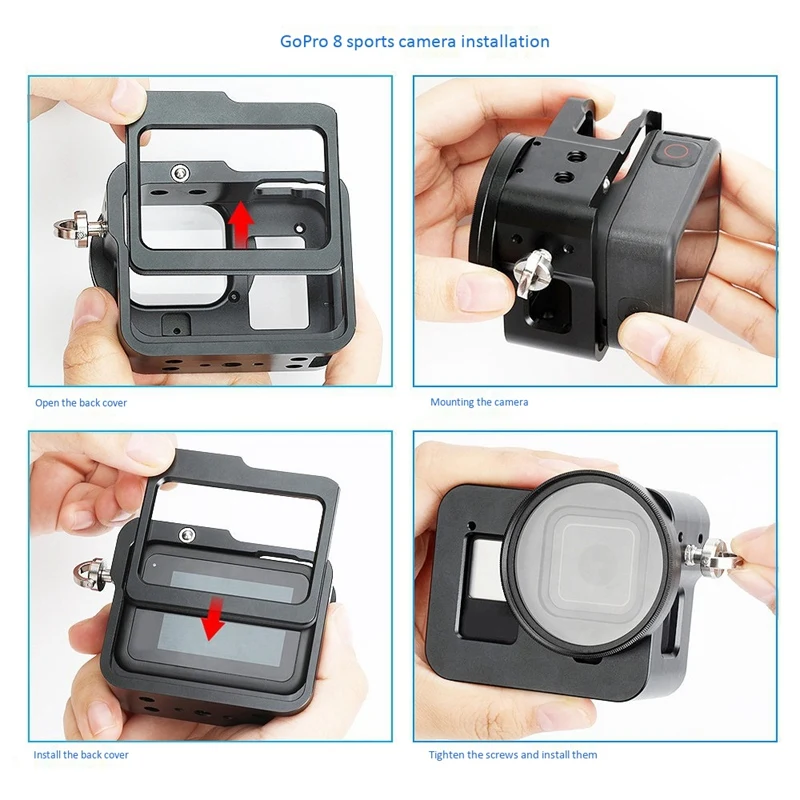 GoPro 8 sports camera installation

Open the back cover

Mounting the camera

Install the back cover

Tighten the screws and install them