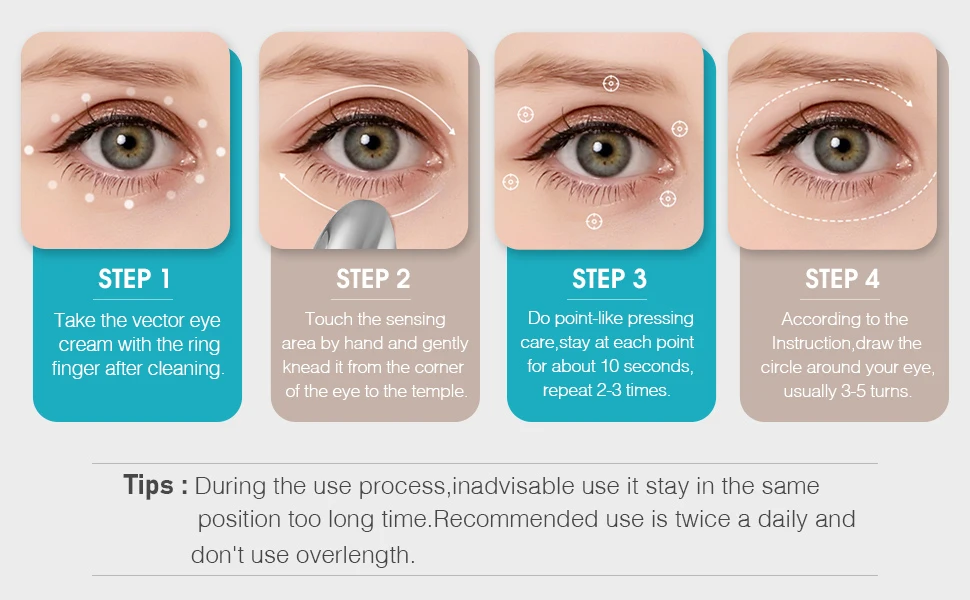 STEP 1
Take the vector eye cream with the ring finger after cleaning.

STEP 2
Touch the sensing area by hand and gently knead it from the corner of the eye to the temple.

STEP 3
Do point-like pressing care,stay at each point for about 10 seconds, repeat 2-3 times.

STEP 4
According to the Instruction,draw the circle around your eye, usually 3-5 turns.

Tips : During the use process,inadvisable use it stay in the same position too long time.Recommended use is twice a daily and don't use overlength.