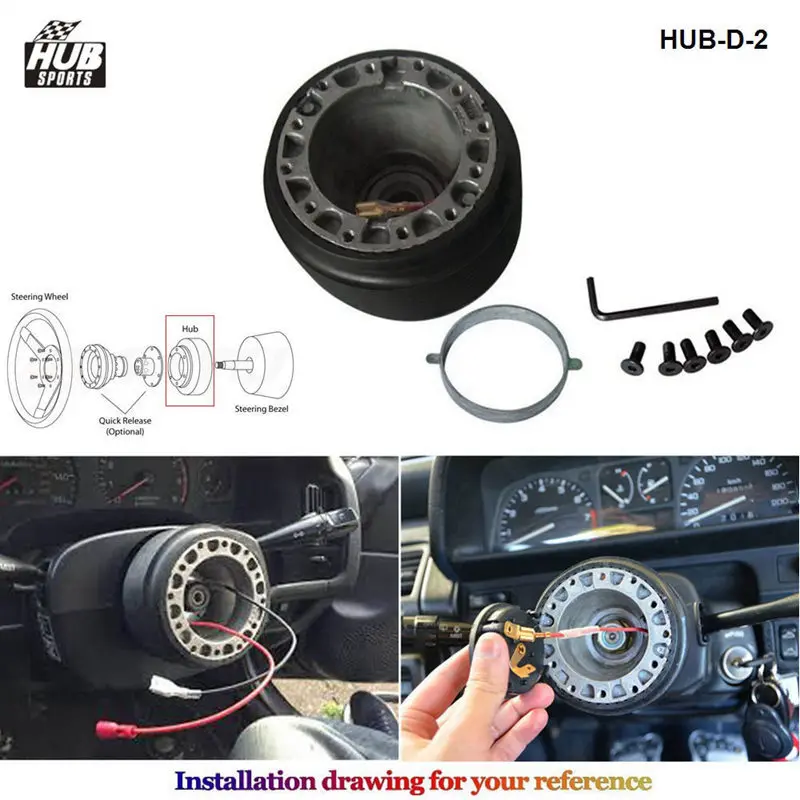 HUB SPORTS

HUB-D-2

Steering Wheel

Hub

Quick Release (Optional)

Steering Bezel

Installation drawing for your reference