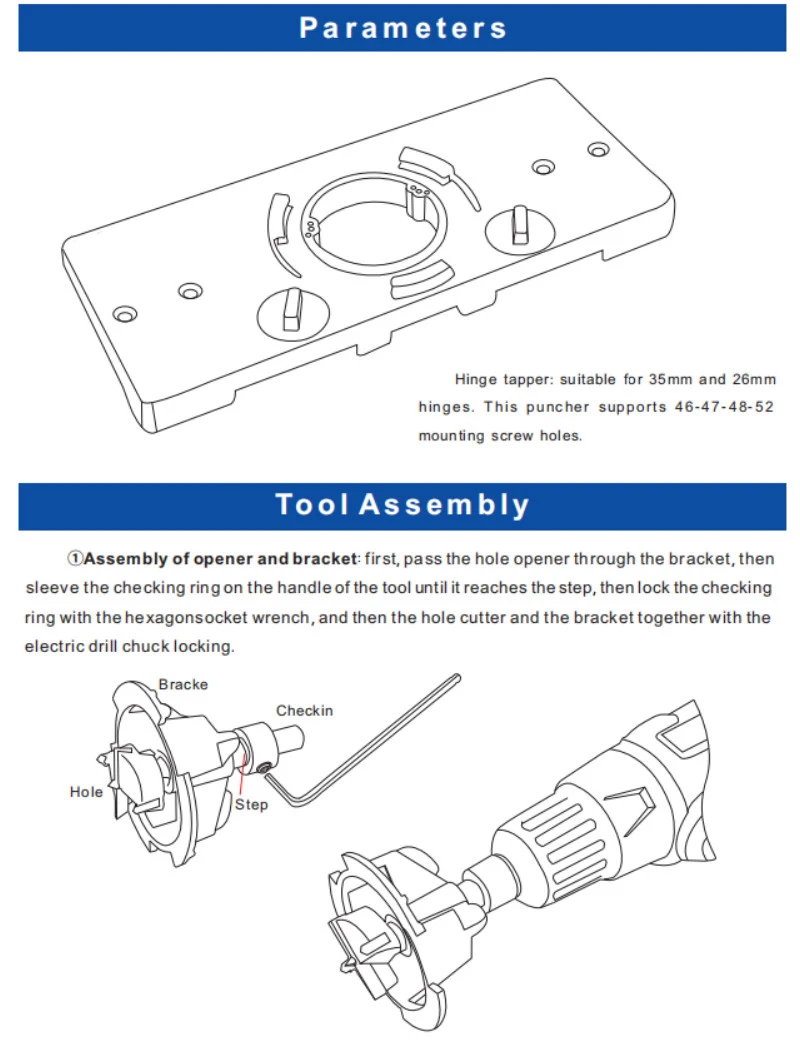 Parameters

Hinge tapper: suitable for 35mm and 26mm hinges. This puncher supports 46-47-48-52 mounting screw holes.

Tool Assembly

①Assembly of opener and bracket: first, pass the hole opener through the bracket, then sleeve the checking ring on the handle of the tool until it reaches the step, then lock the checking ring with the hexagonsocket wrench, and then the hole cutter and the bracket together with the electric drill chuck locking.

Bracke
Checkin
Hole
Step