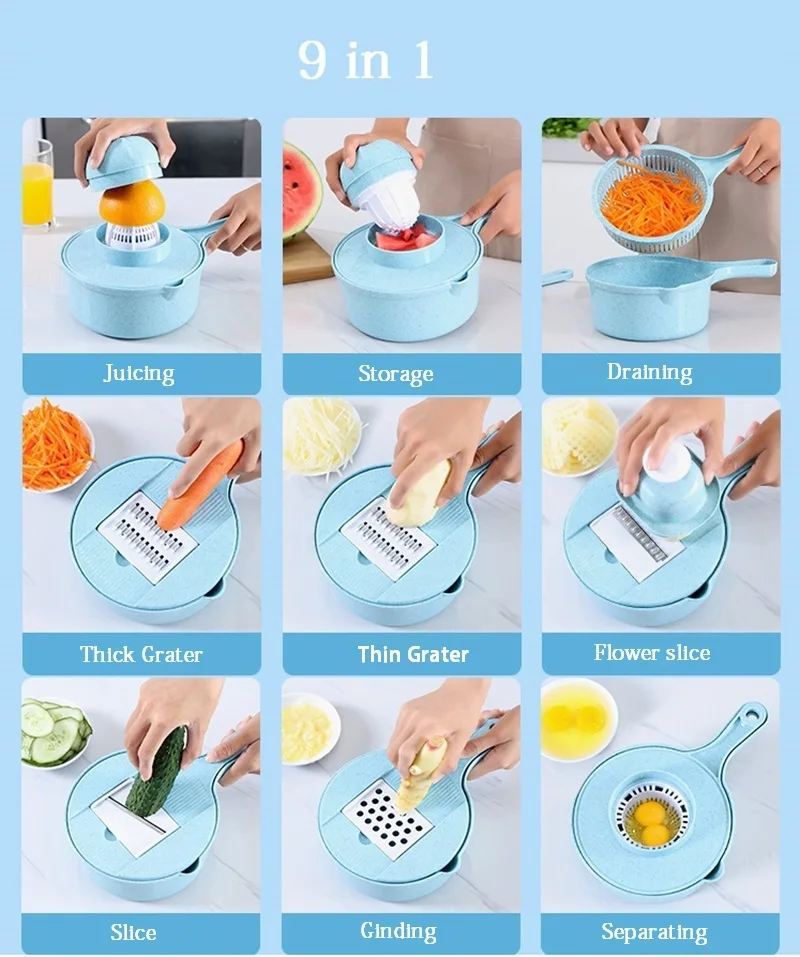 9 in 1

Juicing

Storage

Draining

Thick Grater

Thin Grater

Flower slice

Slice

Ginding

Separating