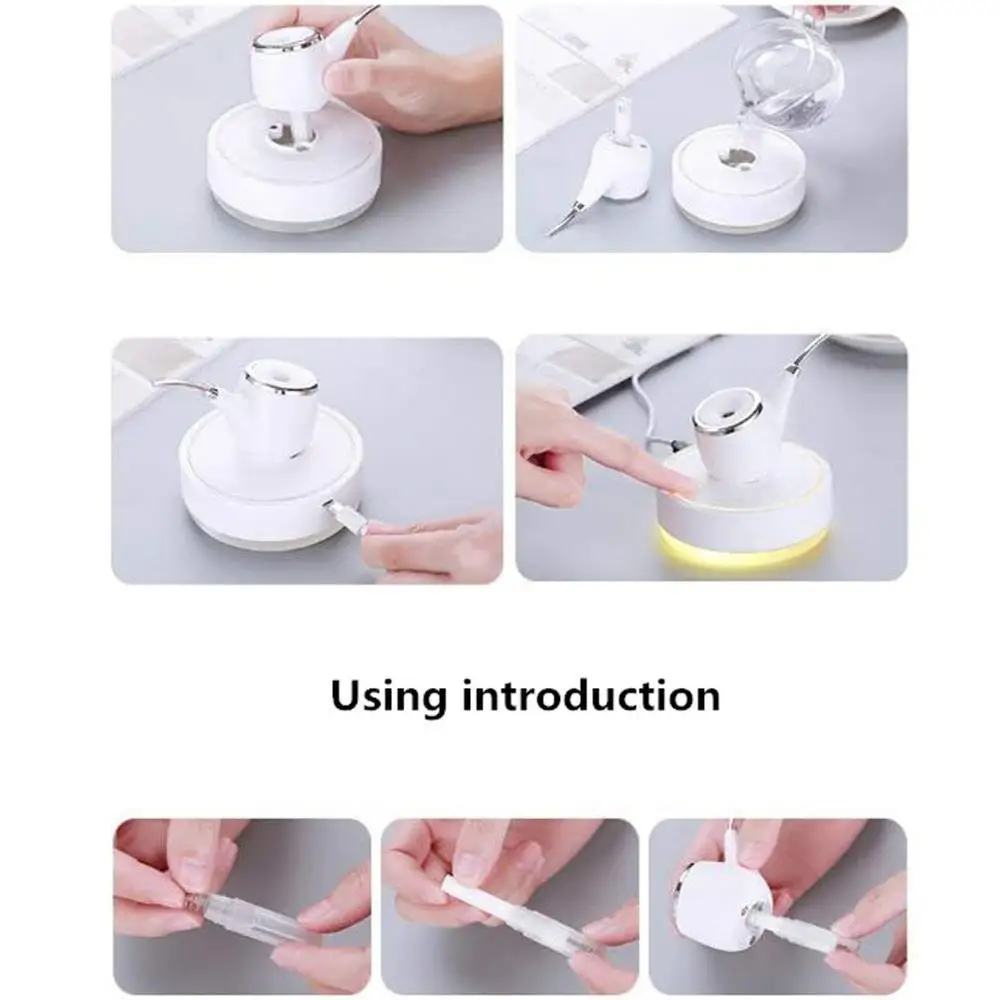 Using introduction