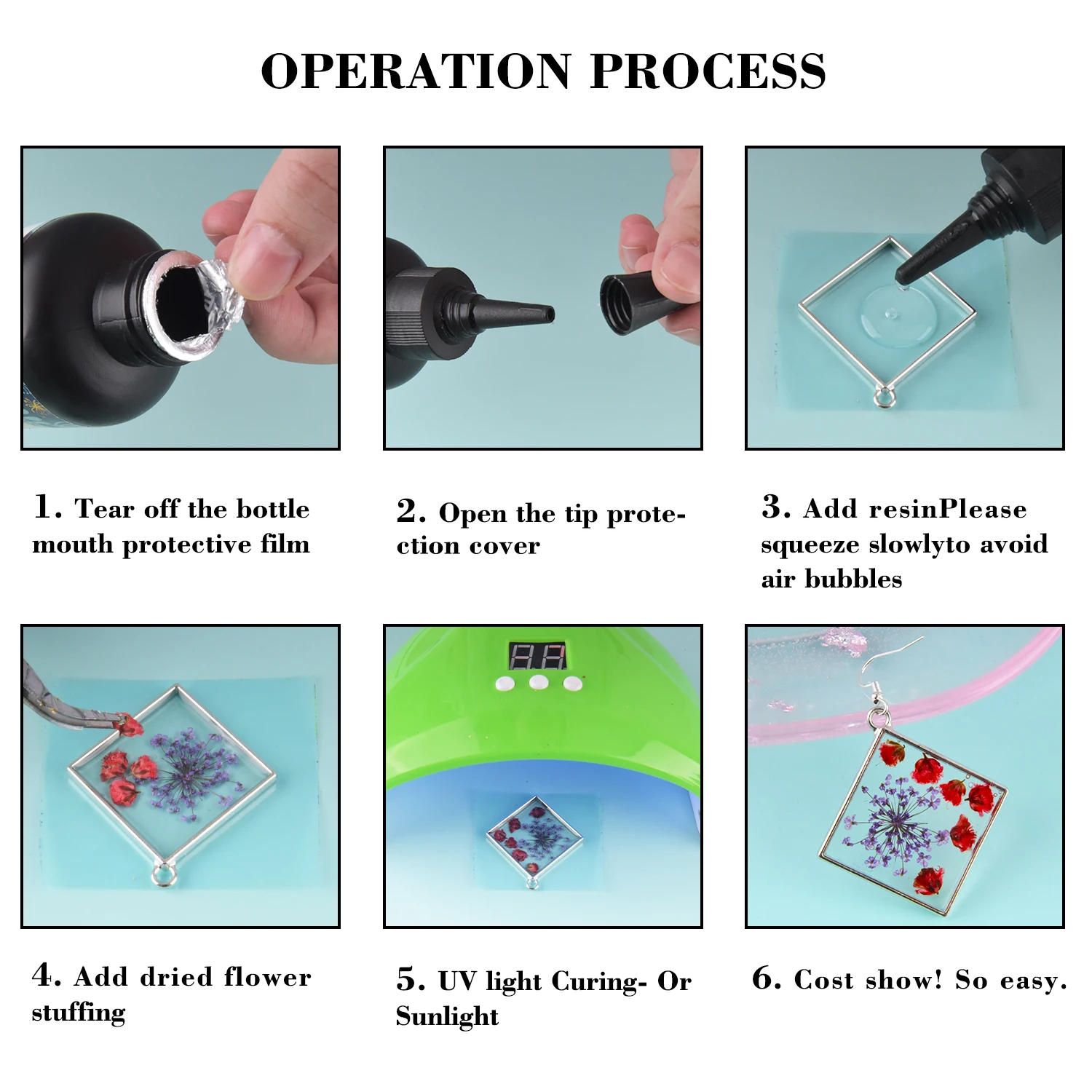 OPERATION PROCESS

1. Tear off the bottle mouth protective film

2. Open the tip protection cover

3. Add resinPlease squeeze slowlyto avoid air bubbles

4. Add dried flower stuffing

5. UV light Curing- Or Sunlight

6. Cost show! So easy.