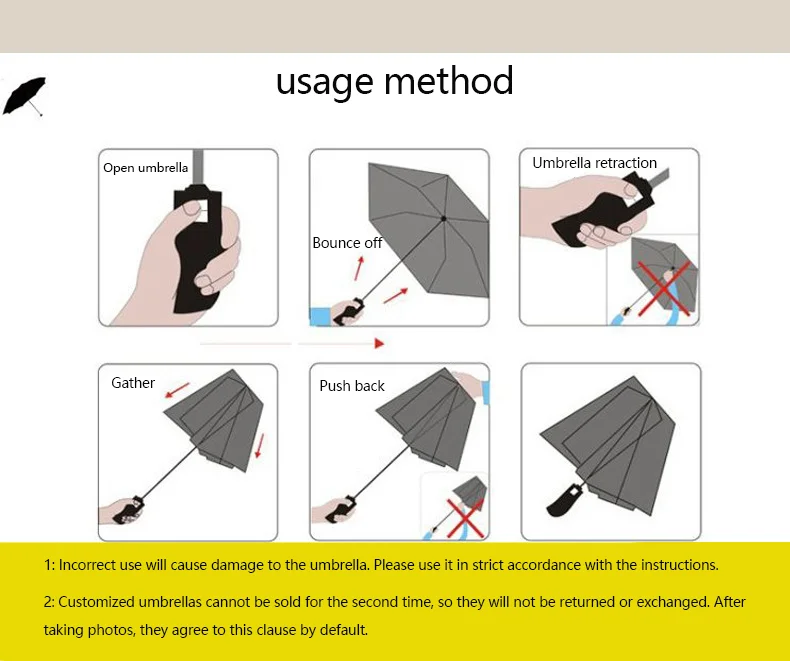 usage method

Open umbrella

Bounce off

Umbrella retraction

Gather

Push back

1: Incorrect use will cause damage to the umbrella. Please use it in strict accordance with the instructions.

2: Customized umbrellas cannot be sold for the second time, so they will not be returned or exchanged. After taking photos, they agree to this clause by default.