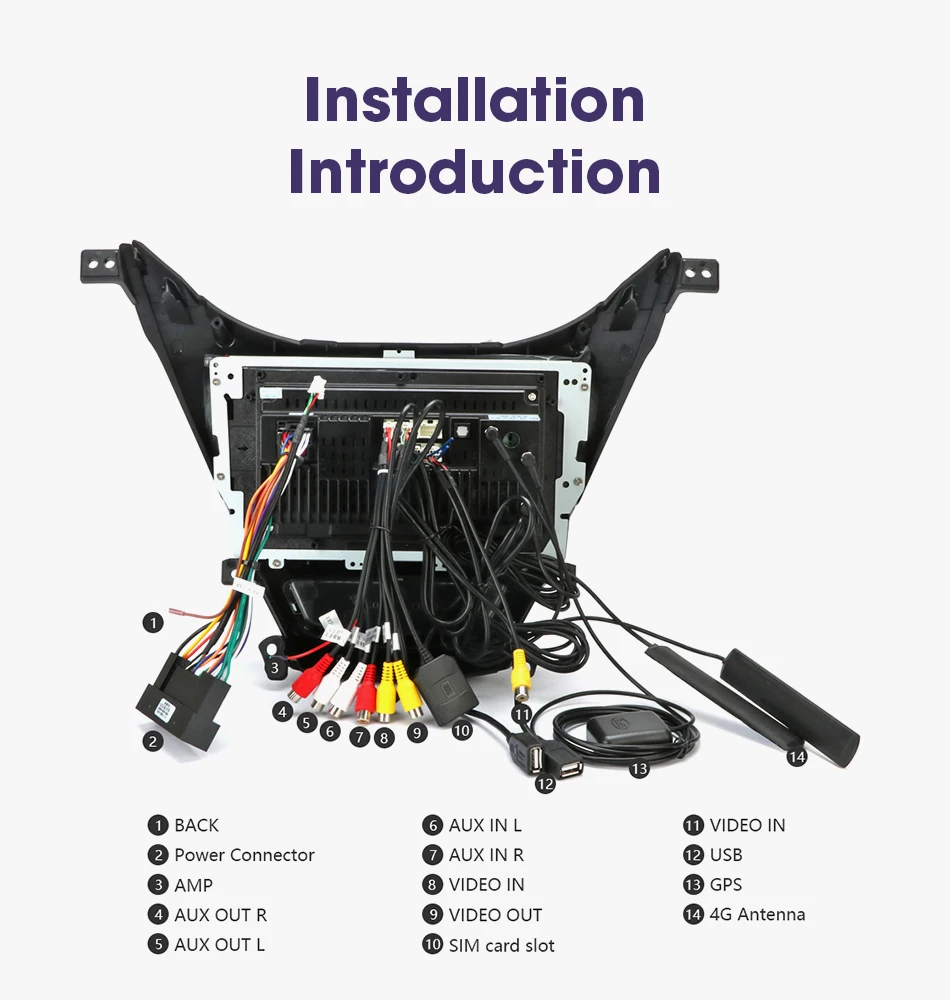 Installation Introduction

1
2
3
4
5
6
7
8
9
10
11
12
13
14

1 BACK
2 Power Connector
3 AMP
4 AUX OUT R
5 AUX OUT L

6 AUX IN L
7 AUX IN R
8 VIDEO IN
9 VIDEO OUT
10 SIM card slot

11 VIDEO IN
12 USB
13 GPS
14 4G Antenna