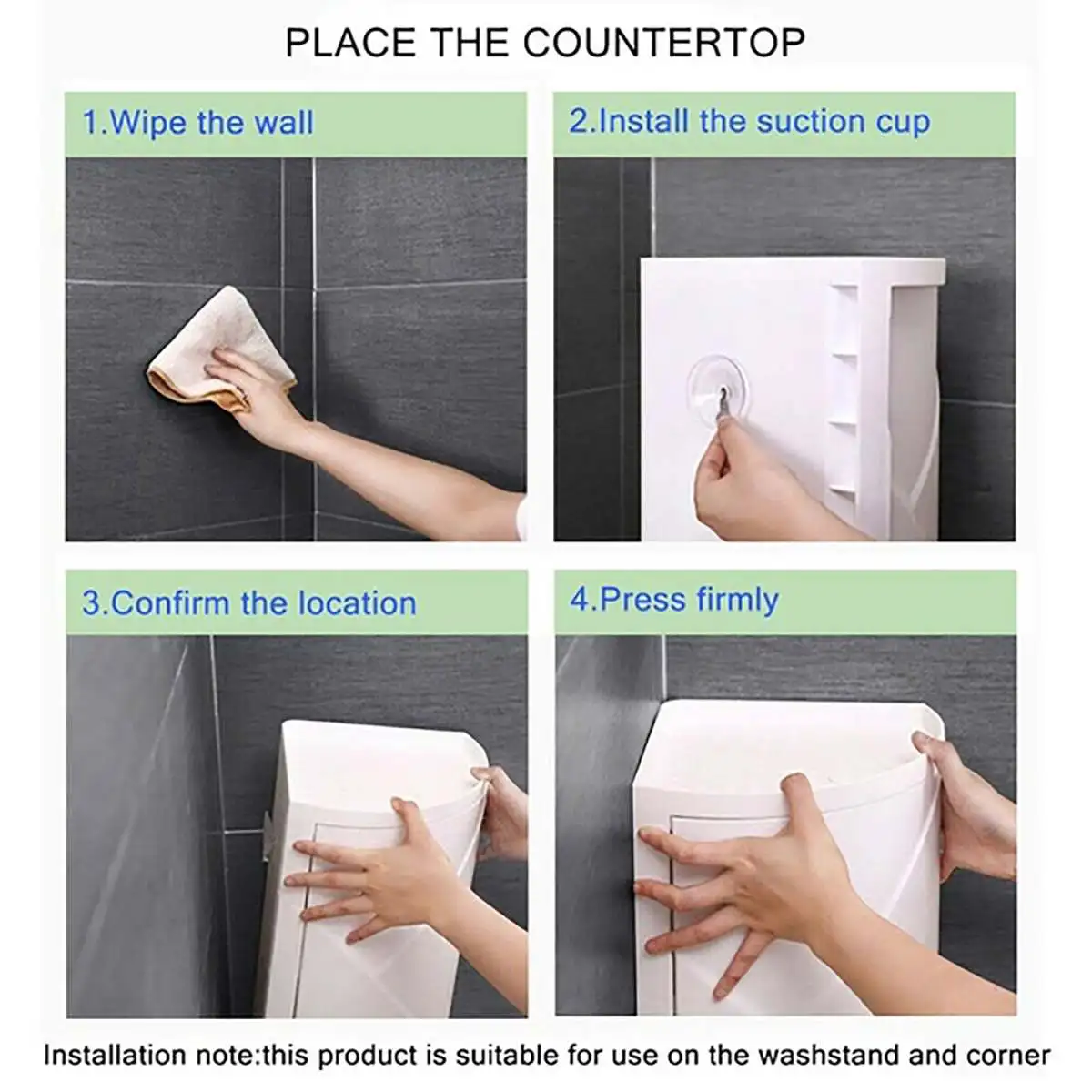 PLACE THE COUNTERTOP

1.Wipe the wall

2.Install the suction cup

3.Confirm the location

4.Press firmly

Installation note:this product is suitable for use on the washstand and corner