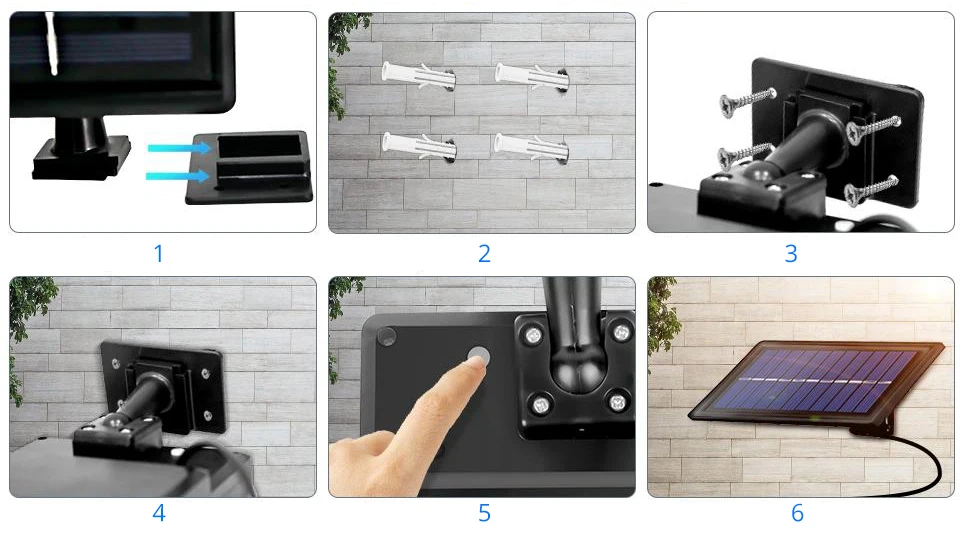 1

2

3

4

5

6