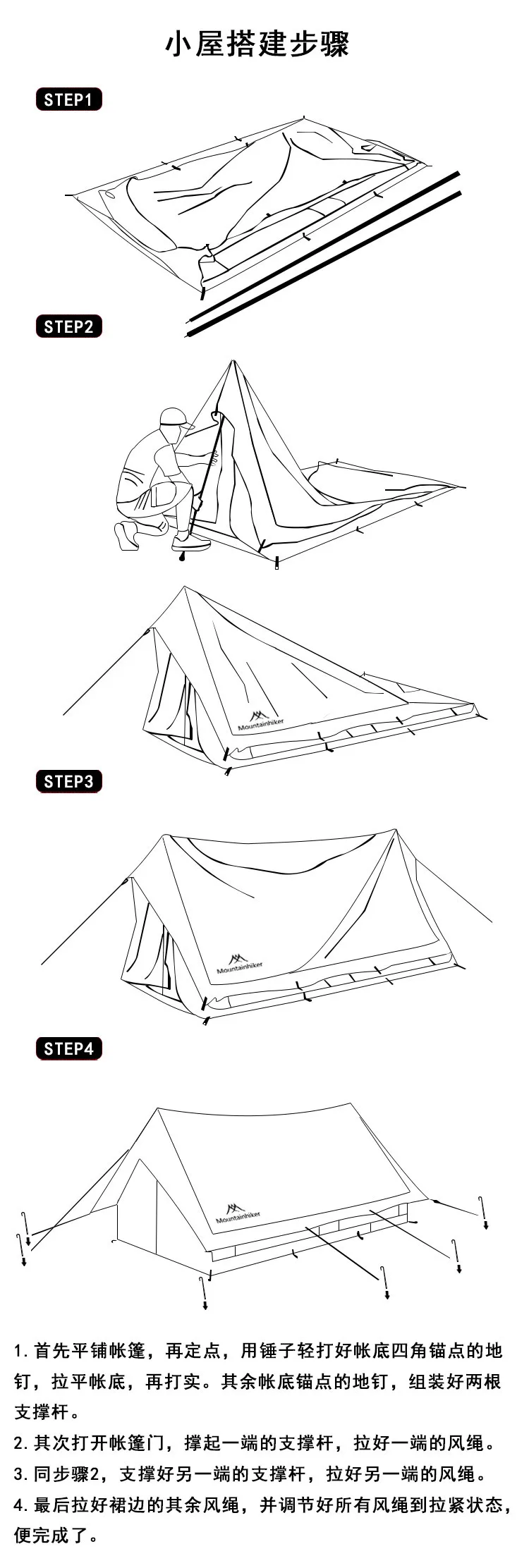 小屋搭建步骤

STEP1

STEP2

Mountainhiker

STEP3

Mountainhiker

STEP4

Mountainhiker

1. 首先平铺帐篷，再定点，用锤子轻打好帐底四角锚点的地钉，拉平帐底，再打实。其余帐底锚点的地钉，组装好两根支撑杆。
2. 其次打开帐篷门，撑起一端的支撑杆，拉好一端的风绳。
3. 同步骤2，支撑好另一端的支撑杆，拉好另一端的风绳。
4. 最后拉好裙边的其余风绳，并调节好所有风绳到拉紧状态，便完成了。