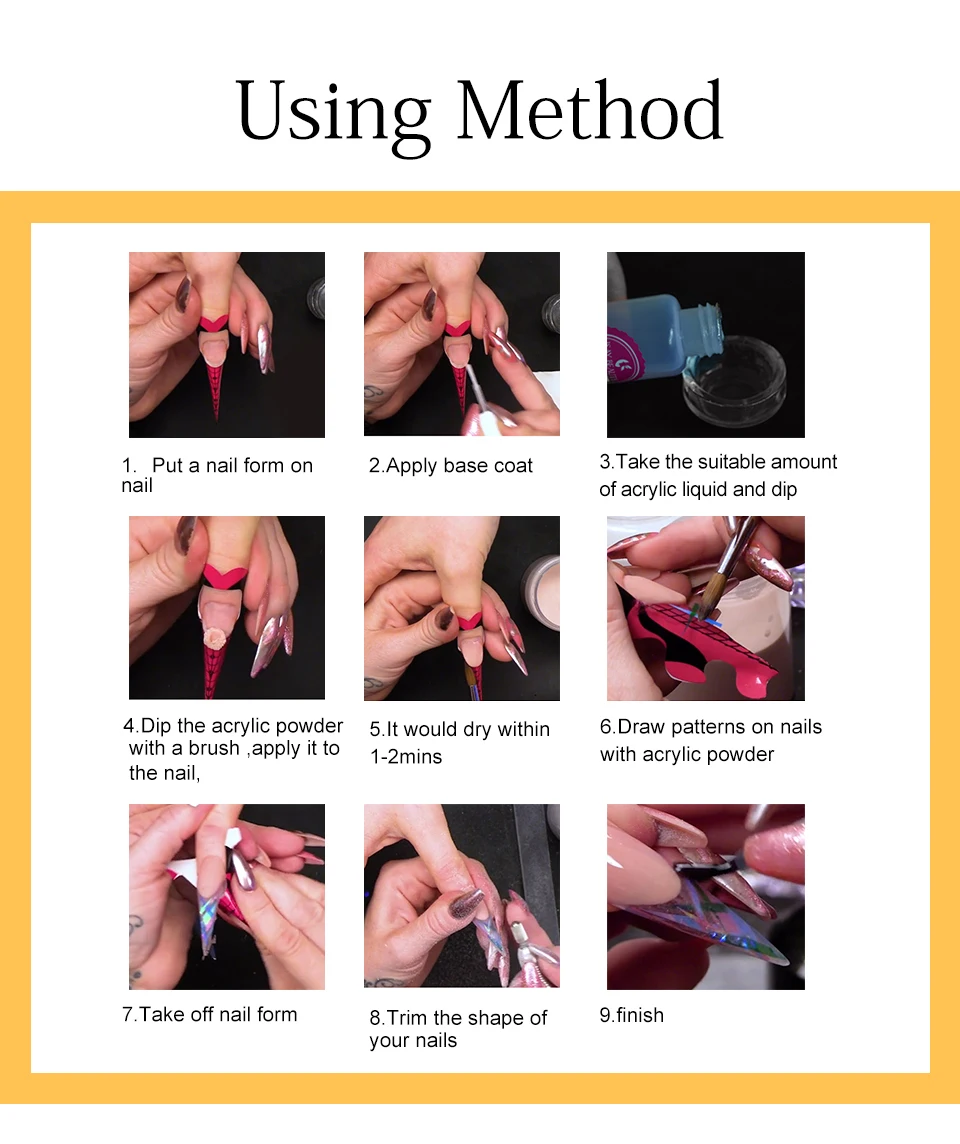 Using Method

1. Put a nail form on nail

2.Apply base coat

3.Take the suitable amount of acrylic liquid and dip

4.Dip the acrylic powder with a brush ,apply it to the nail,

5.It would dry within 1-2mins

6.Draw patterns on nails with acrylic powder

7.Take off nail form

8.Trim the shape of your nails

9.finish