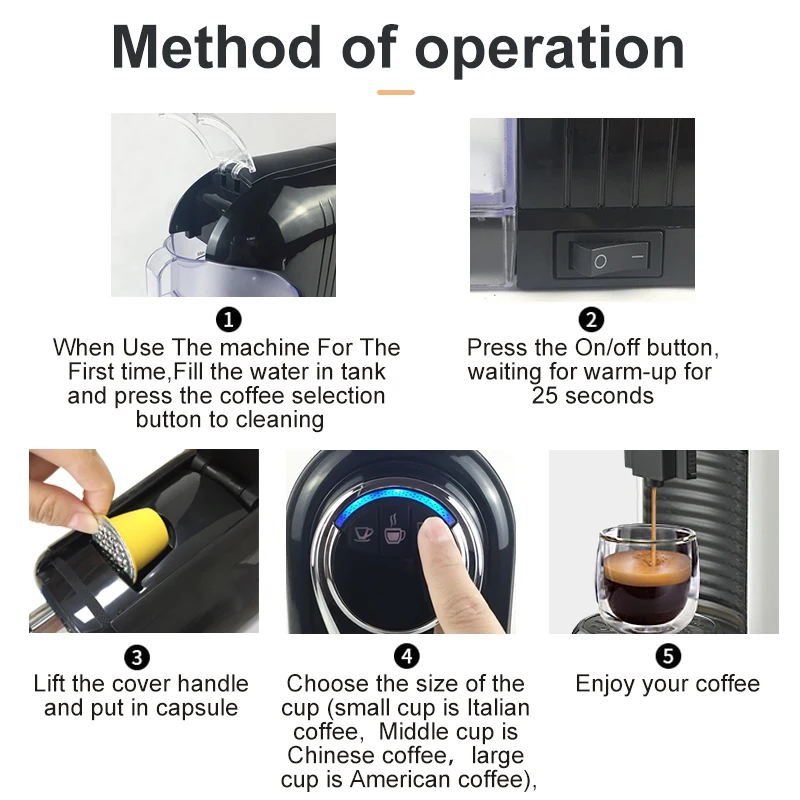 Method of operation

1
When Use The machine For The First time,Fill the water in tank and press the coffee selection button to cleaning

2
Press the On/off button, waiting for warm-up for 25 seconds

3
Lift the cover handle and put in capsule

4
Choose the size of the cup (small cup is Italian coffee, Middle cup is Chinese coffee, large cup is American coffee),

5
Enjoy your coffee