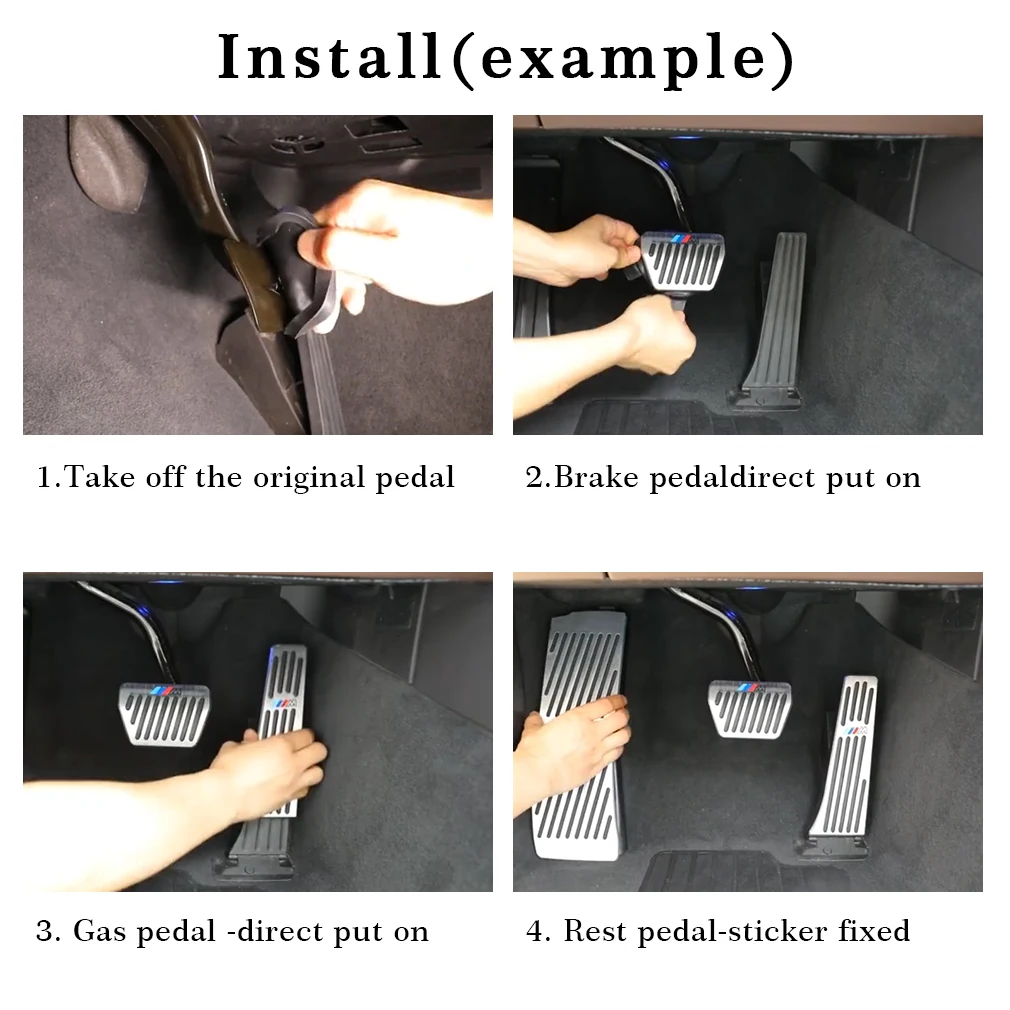 Install(example)

1.Take off the original pedal

2.Brake pedaldirect put on

3. Gas pedal -direct put on

4. Rest pedal-sticker fixed