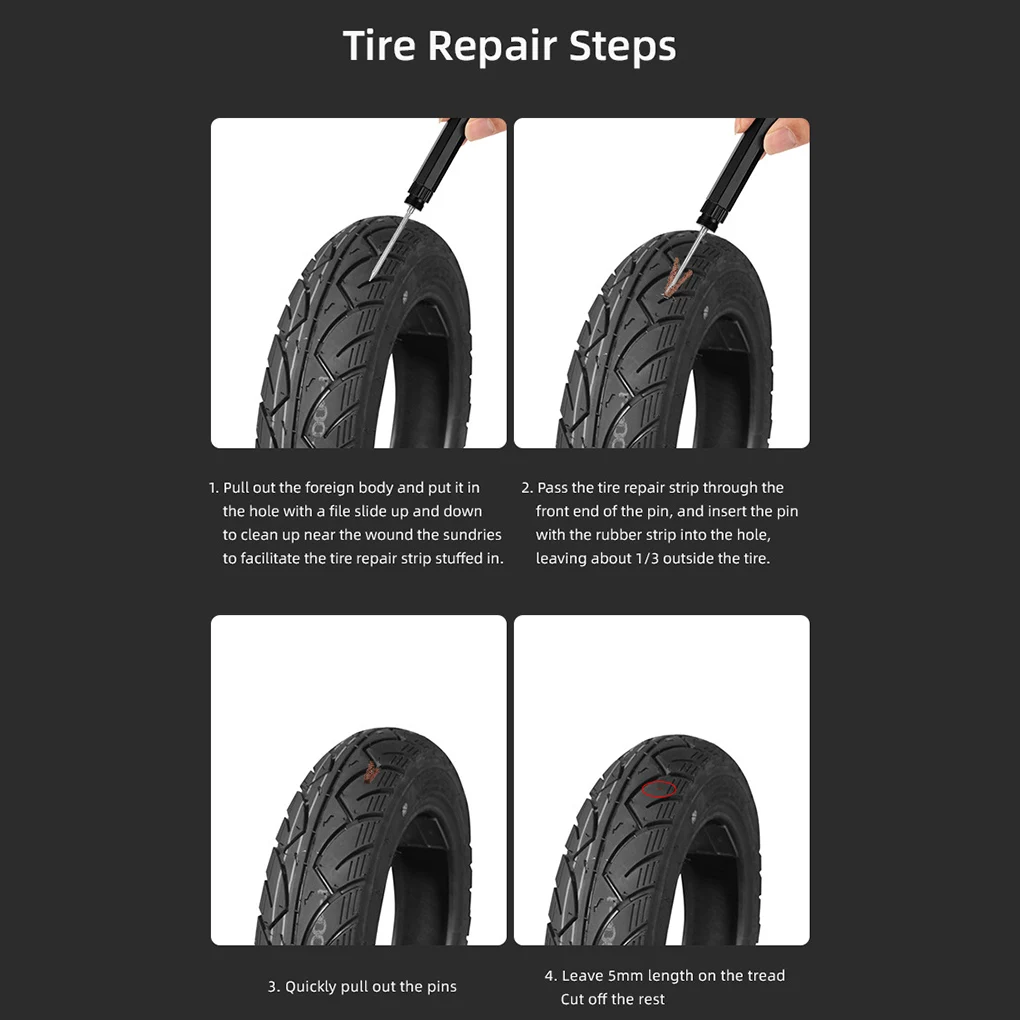 Tire Repair Steps

1. Pull out the foreign body and put it in the hole with a file slide up and down to clean up near the wound the sundries to facilitate the tire repair strip stuffed in.

2. Pass the tire repair strip through the front end of the pin, and insert the pin with the rubber strip into the hole, leaving about 1/3 outside the tire.

3. Quickly pull out the pins

4. Leave 5mm length on the tread Cut off the rest