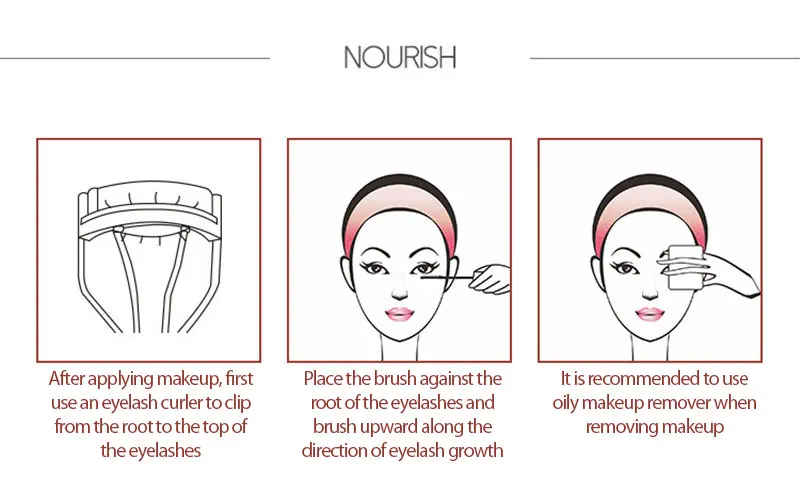 NOURISH

After applying makeup, first use an eyelash curler to clip from the root to the top of the eyelashes

Place the brush against the root of the eyelashes and brush upward along the direction of eyelash growth

It is recommended to use oily makeup remover when removing makeup