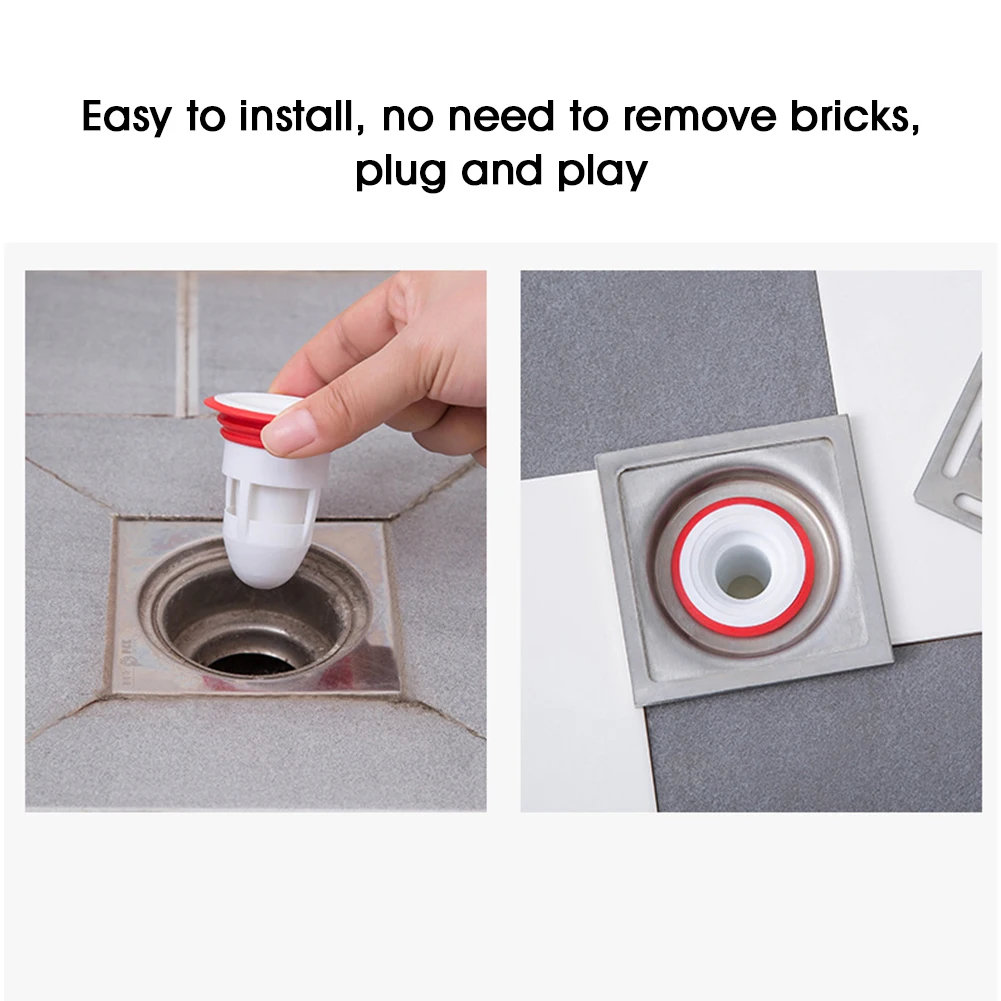 Easy to install, no need to remove bricks, plug and play